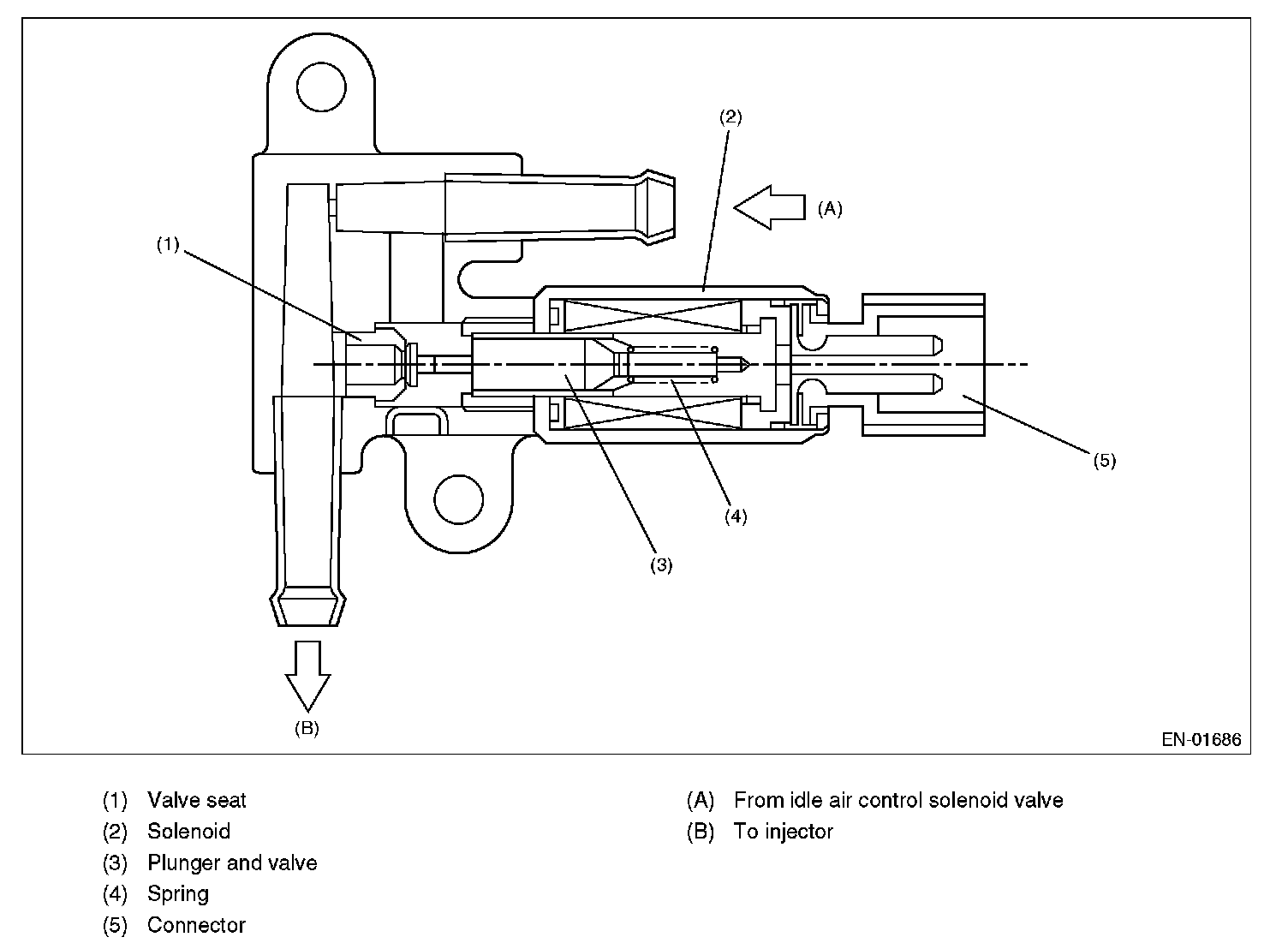 (2)

(A)

(1)

(5)

(4)

(3)

(B)

EN-01686

(1) Valve seat
(2) Solenoid
(3) Plunger and valve
(4) Spring
(5) Connector

(A) From idle air control solenoid valve
(B) To injector