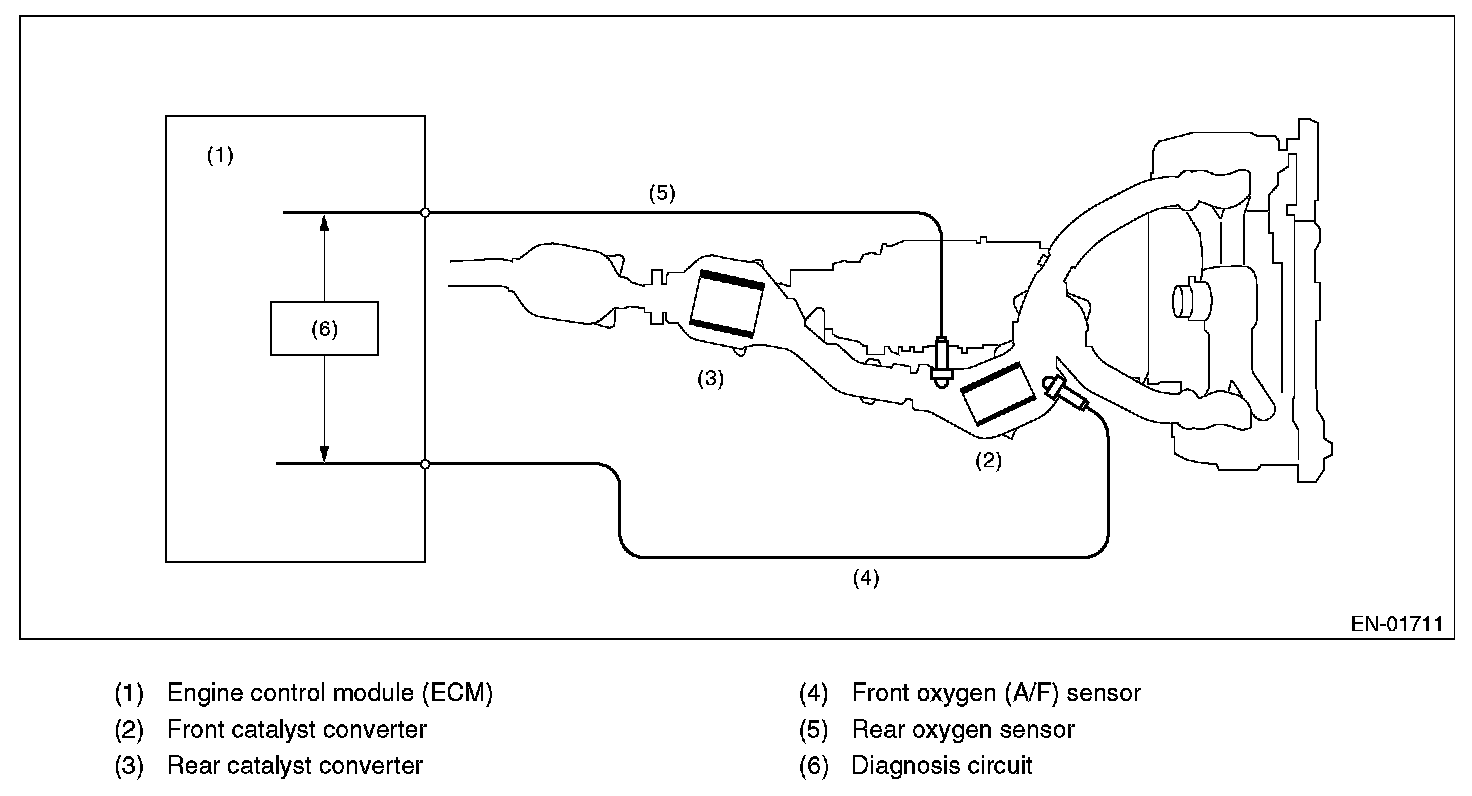 (1)

(5)

(6)

(3)

(2)

(4)

EN-01711

(1) Engine control module (ECM)
(2) Front catalyst converter
(3) Rear catalyst converter

(4) Front oxygen (A/F) sensor
(5) Rear oxygen sensor
(6) Diagnosis circuit