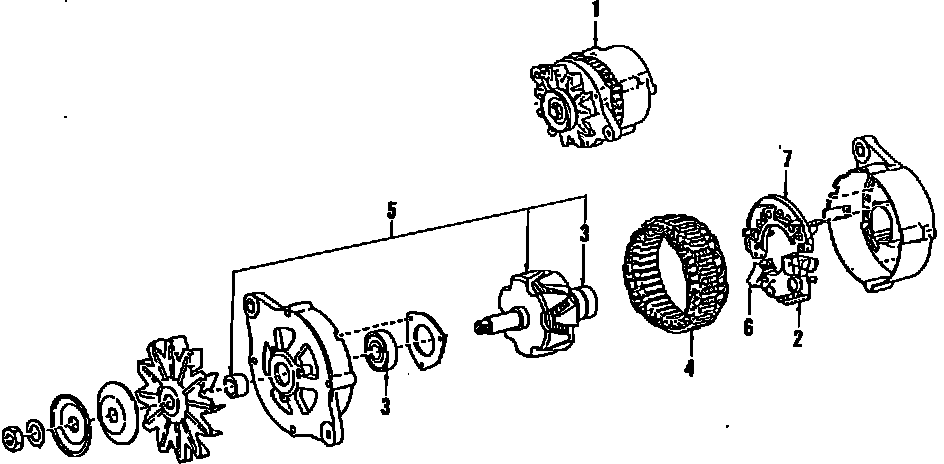 1
7
5
3
6
2
4
3