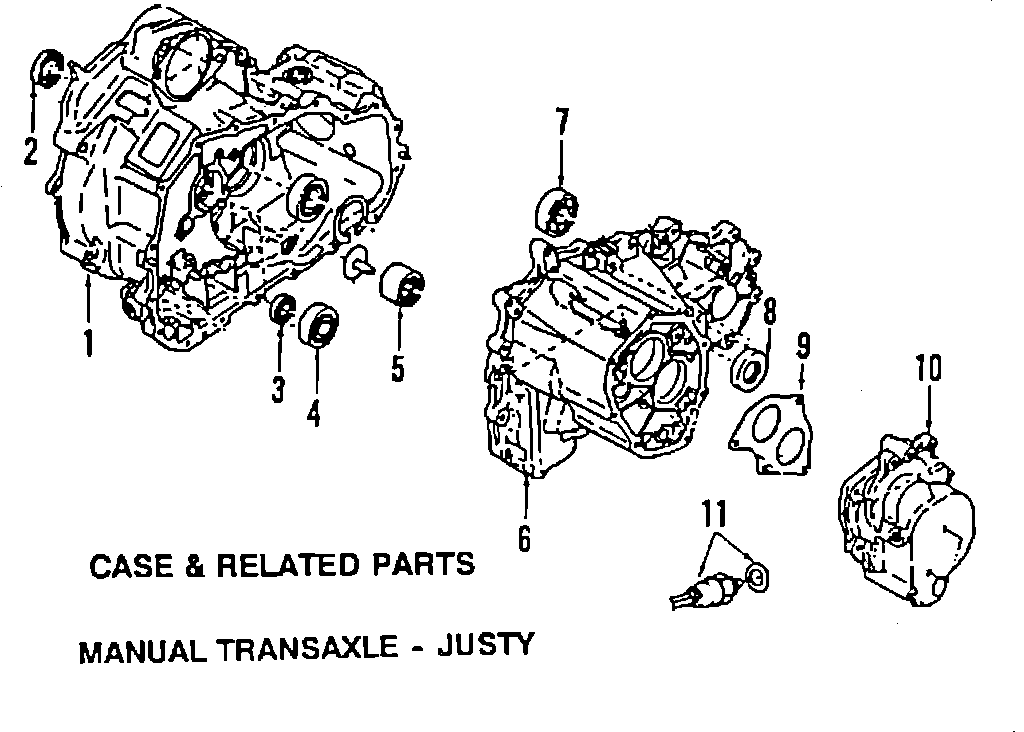 2
1
3
4
5
7
8
9
10
6
11

CASE & RELATED PARTS

MANUAL TRANSAXLE - JUSTY