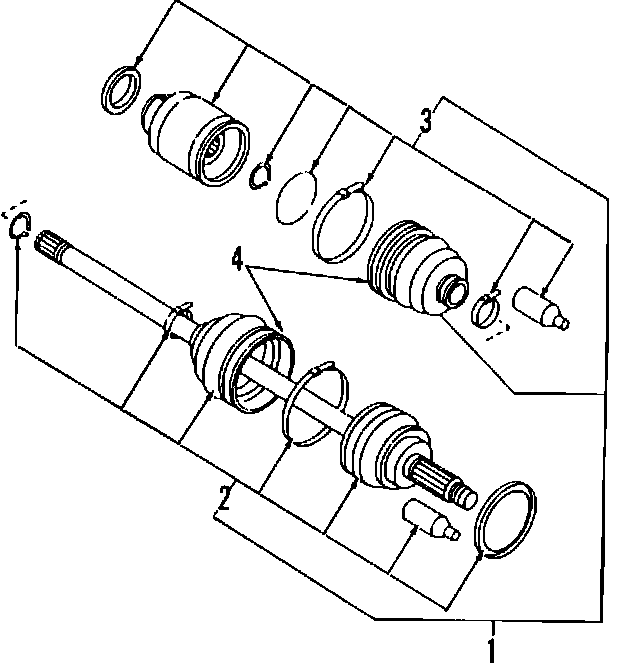 3
4
2
1