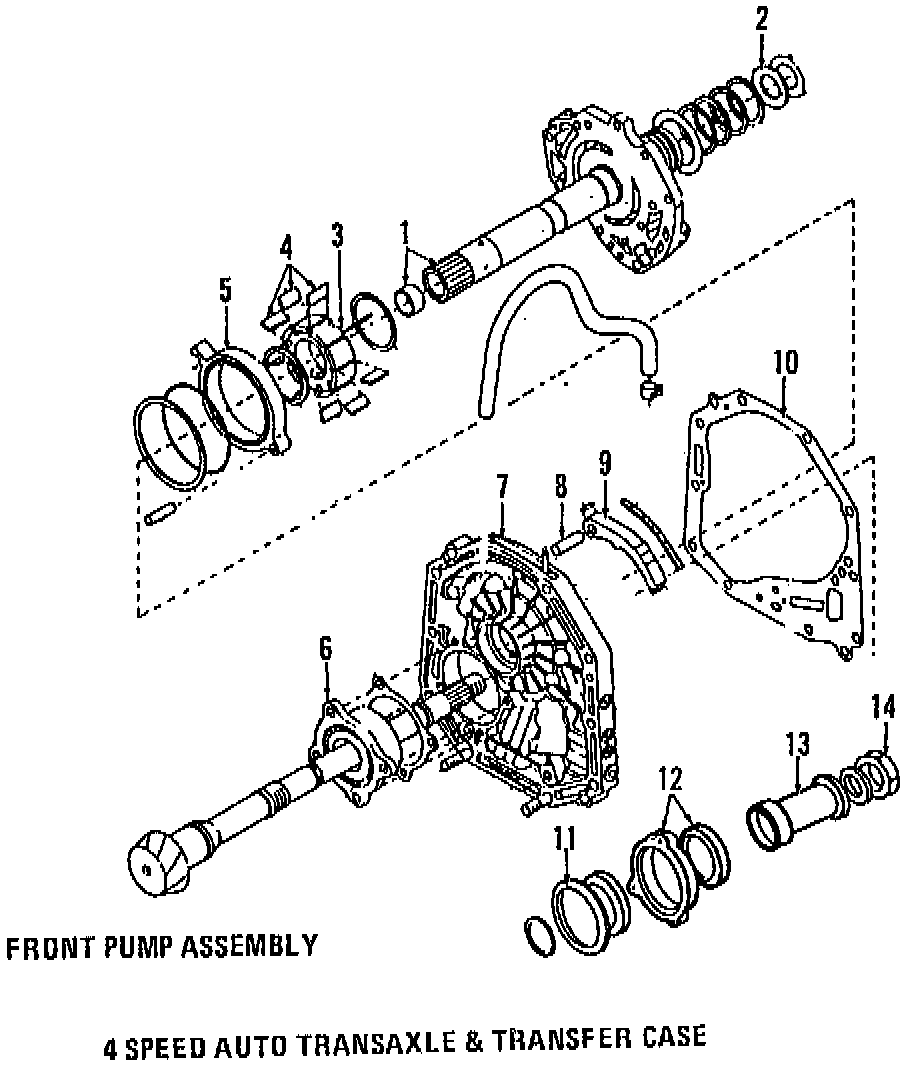 2

4
3
1
5

10
7
8
9

6
14
13
12
11

FRONT PUMP ASSEMBLY

4 SPEED AUTO TRANSAXLE & TRANSFER CASE