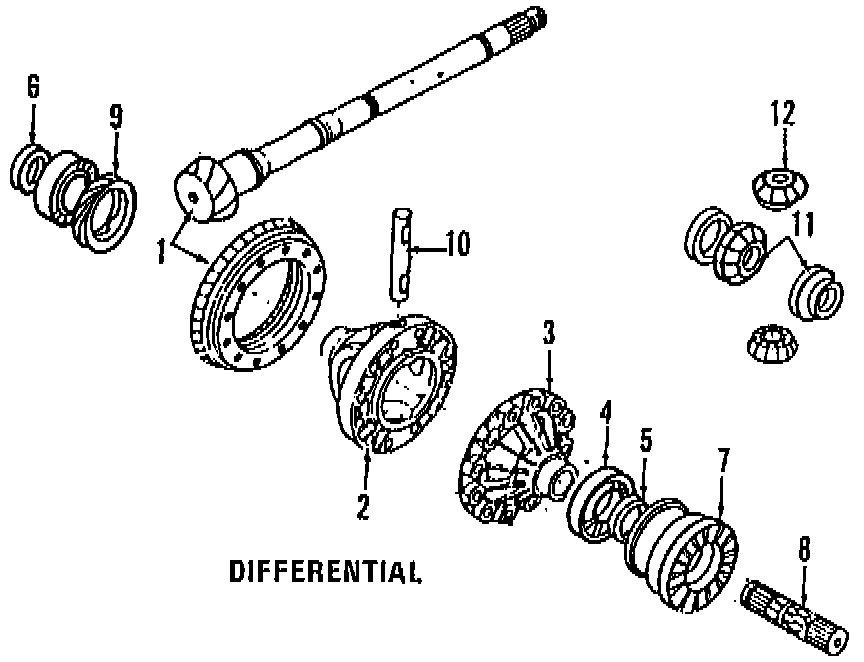 6
9
12
1
10
11
3
4
5
7
2
8
DIFFERENTIAL