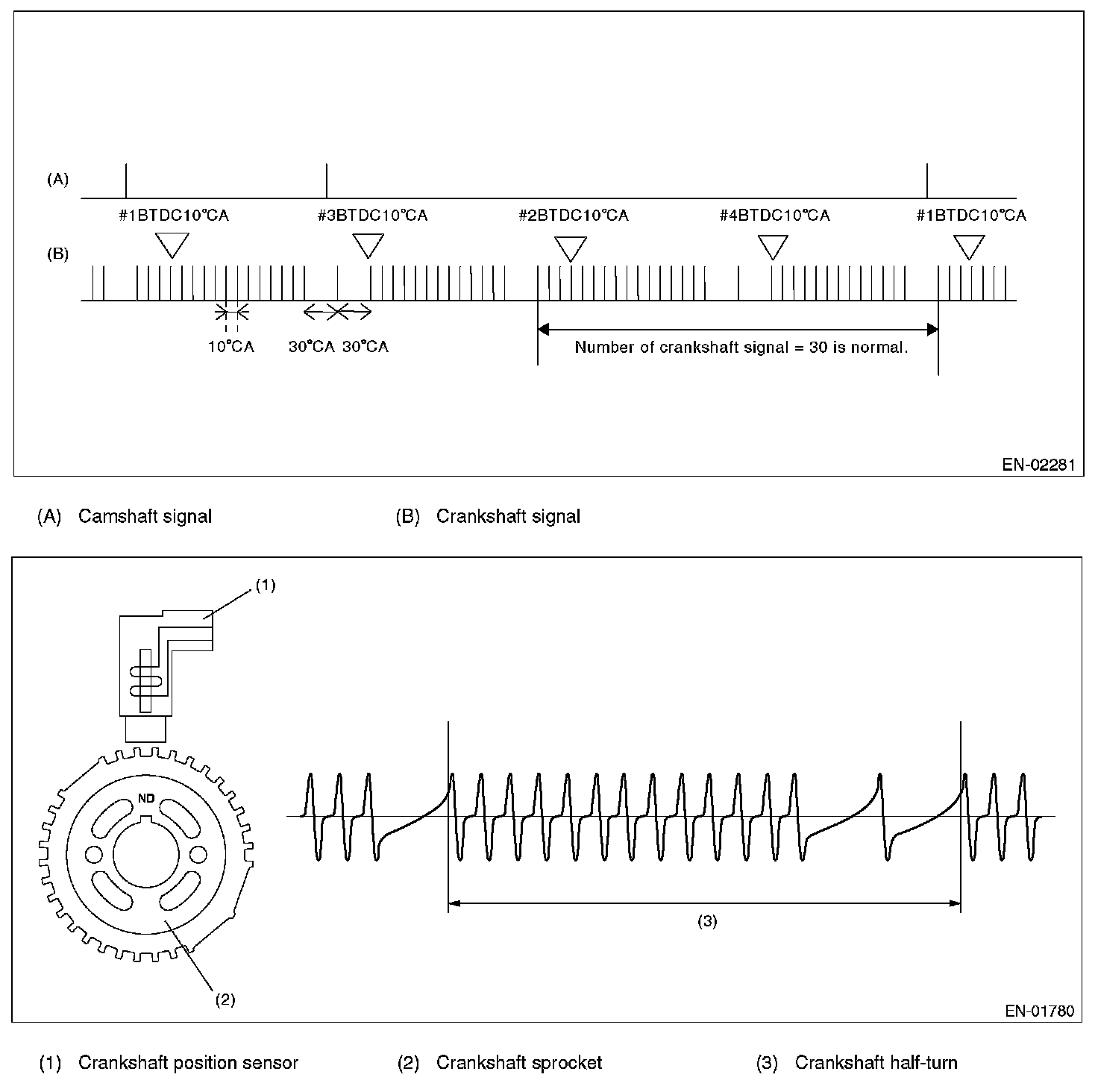 (A)

#1BTDC10°CA

#3BTDC10°CA

#2BTDC10°CA

#4BTDC10°CA

#1BTDC10°CA

(B)

10°CA

30°CA 30°CA

Number of crankshaft signal = 30 is normal.

EN-02281

(A) Camshaft signal

(B) Crankshaft signal

(1)

ND

(2)

(3)

EN-01780

(1) Crankshaft position sensor

(2) Crankshaft sprocket

(3) Crankshaft half-turn