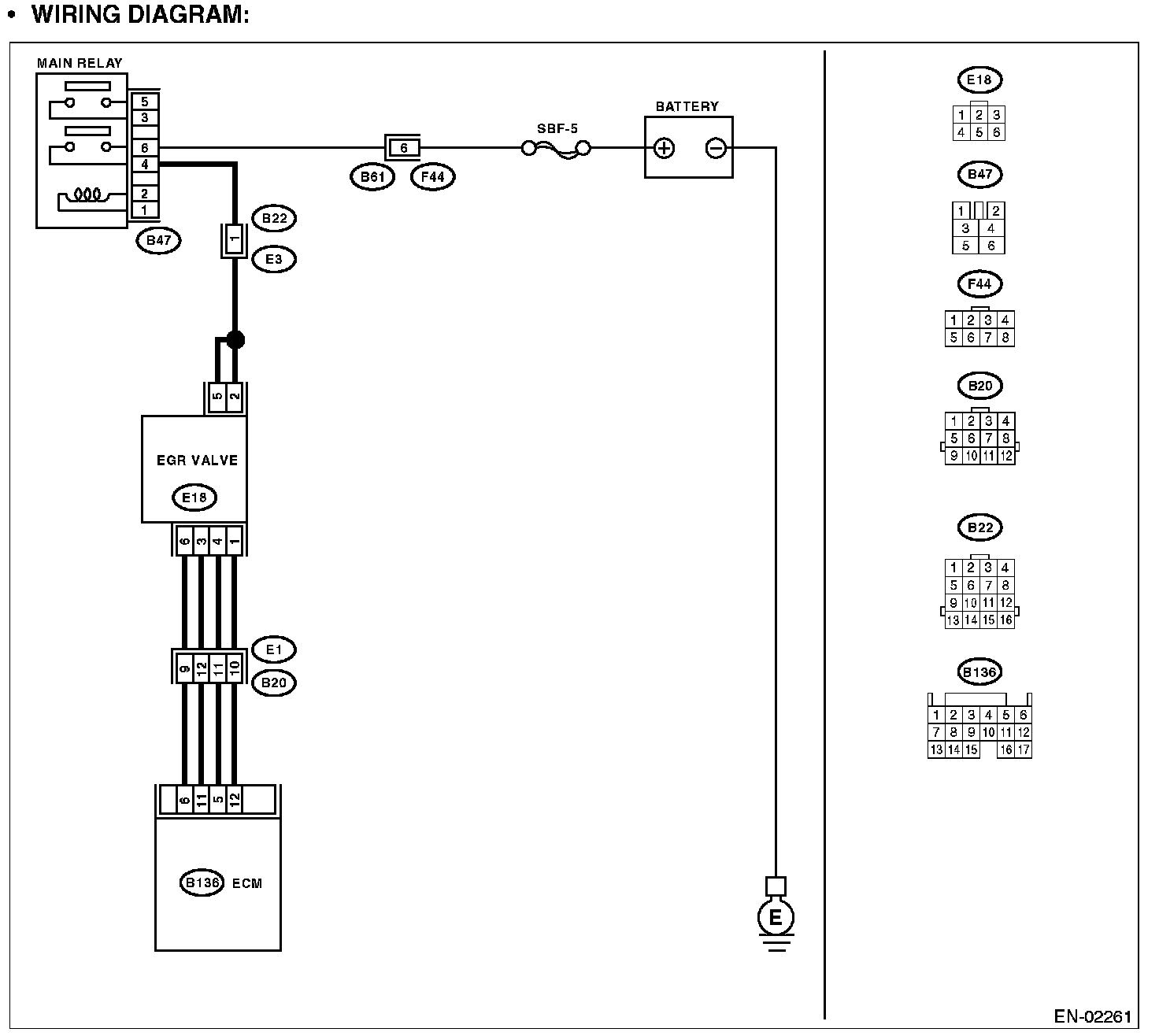 • WIRING DIAGRAM:

MAIN RELAY

5
3
6
4
2
1

B47

6

B61 F44

SBF-5

BATTERY

B22
1
E3

5 2

EGR VALVE

E18

6 3 4 1

E1
9 12 11 10
B20

6 11 5 12

B136 ECM

E

E18

| 1 | 2 | 3 |
|---|---|---|
| 4 | 5 | 6 |

B47

| 1 | 2 |
|---|---|
| 3 | 4 |
| 5 | 6 |

F44

| 1 | 2 | 3 | 4 |
|---|---|---|---|
| 5 | 6 | 7 | 8 |

B20

| 1 | 2 | 3 | 4 |
|---|---|---|---|
| 5 | 6 | 7 | 8 |
| 9 | 10 | 11 | 12 |

B22

| 1 | 2 | 3 | 4 |
|---|---|---|---|
| 5 | 6 | 7 | 8 |
| 9 | 10 | 11 | 12 |
| 13 | 14 | 15 | 16 |

B136

| 1 | 2 | 3 | 4 | 5 | 6 |
|---|---|---|---|---|---|
| 7 | 8 | 9 | 10 | 11 | 12 |
| 13 | 14 | 15 | | 16 | 17 |

EN-02261