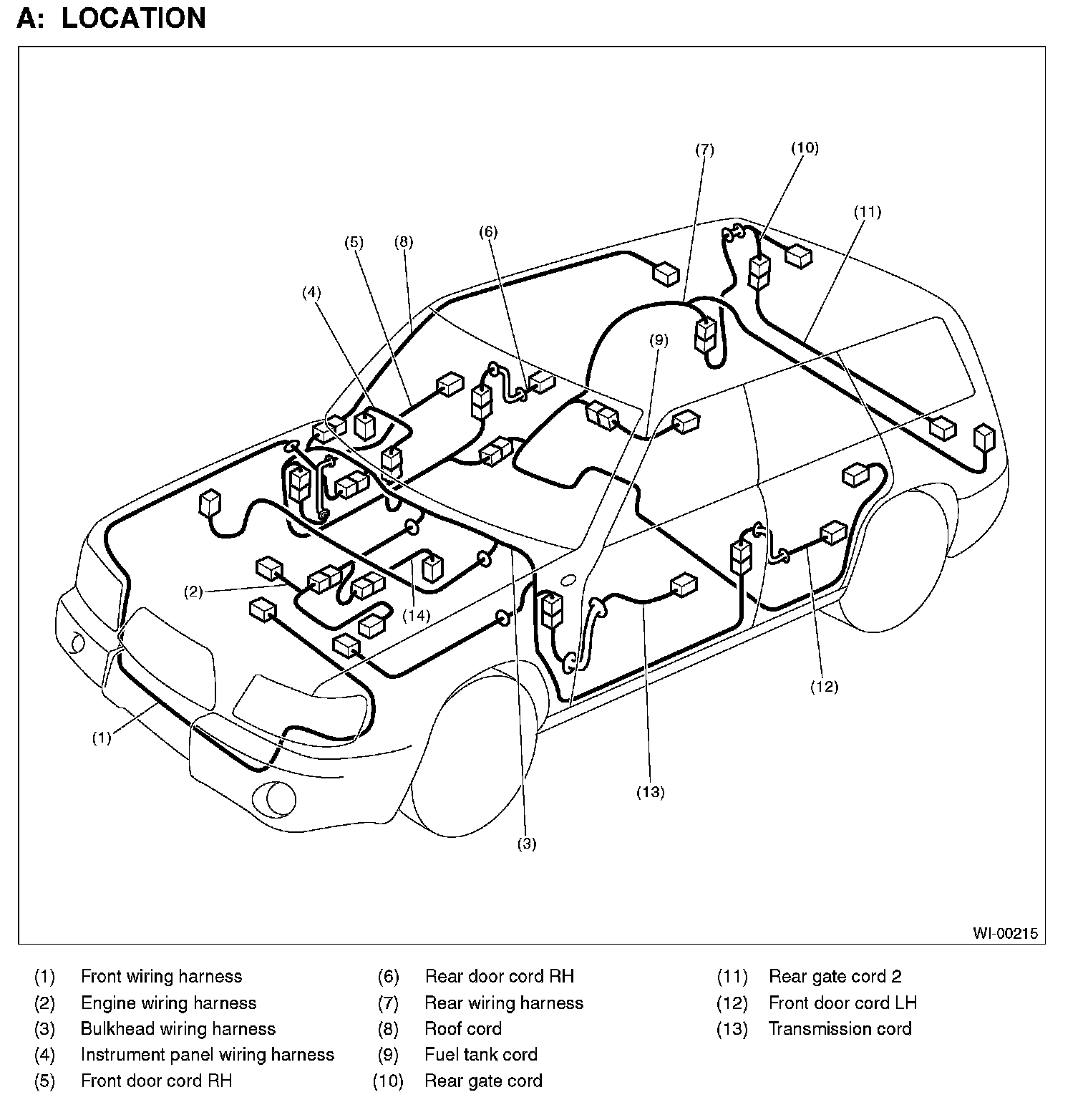 A: LOCATION

(7)
(10)
(11)
(5)
(8)
(6)
(4)
(9)
(2)
(14)
(12)
(1)
(13)
(3)

WI-00215

(1) Front wiring harness
(2) Engine wiring harness
(3) Bulkhead wiring harness
(4) Instrument panel wiring harness
(5) Front door cord RH

(6) Rear door cord RH
(7) Rear wiring harness
(8) Roof cord
(9) Fuel tank cord
(10) Rear gate cord

(11) Rear gate cord 2
(12) Front door cord LH
(13) Transmission cord