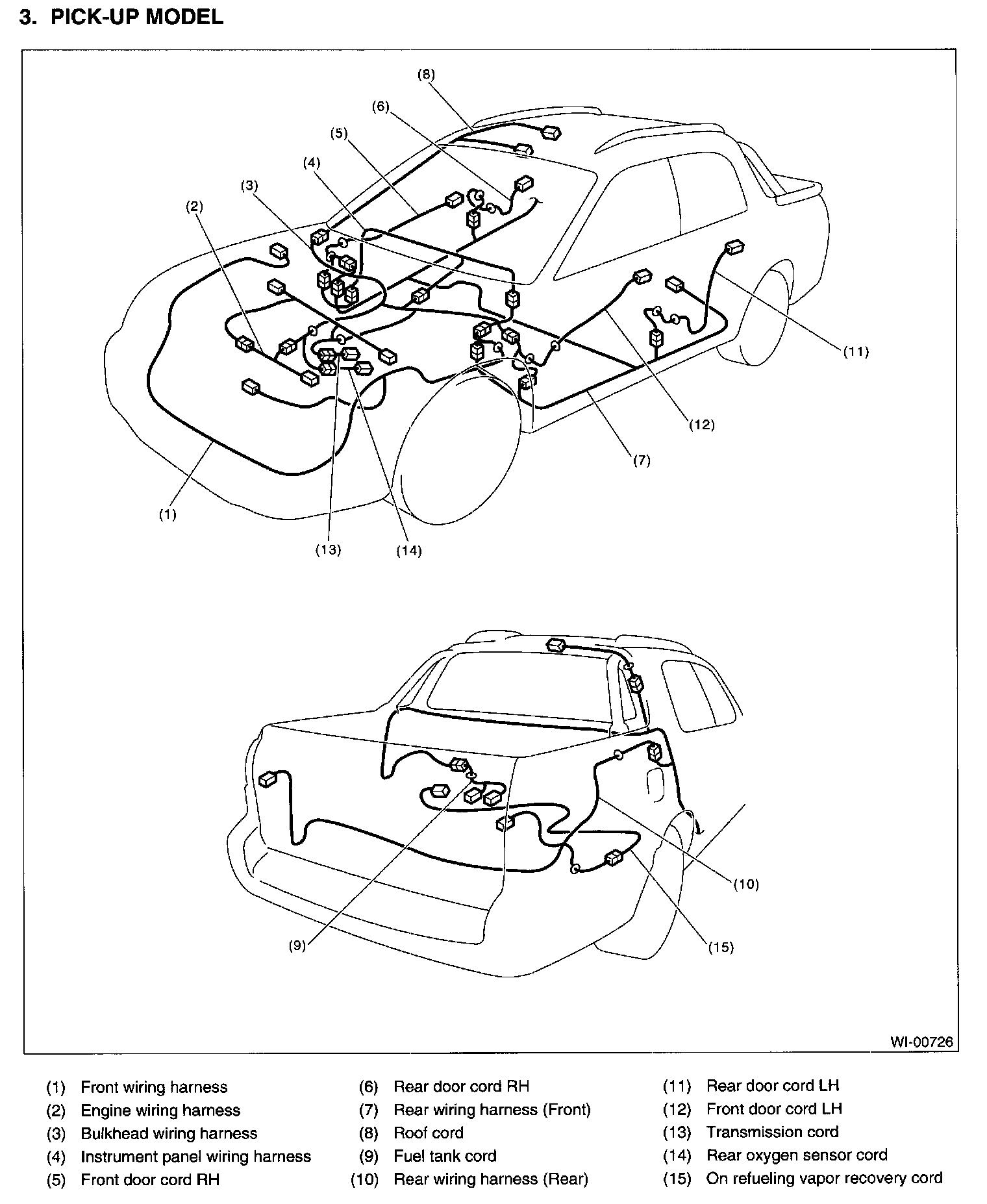 3. PICK-UP MODEL

(8)
(6)
(5)
(4)
(3)
(2)
(11)
(12)
(7)
(1)
(13)
(14)

(10)
(9)
(15)

WI-00726

(1) Front wiring harness
(2) Engine wiring harness
(3) Bulkhead wiring harness
(4) Instrument panel wiring harness
(5) Front door cord RH

(6) Rear door cord RH
(7) Rear wiring harness (Front)
(8) Roof cord
(9) Fuel tank cord
(10) Rear wiring harness (Rear)

(11) Rear door cord LH
(12) Front door cord LH
(13) Transmission cord
(14) Rear oxygen sensor cord
(15) On refueling vapor recovery cord