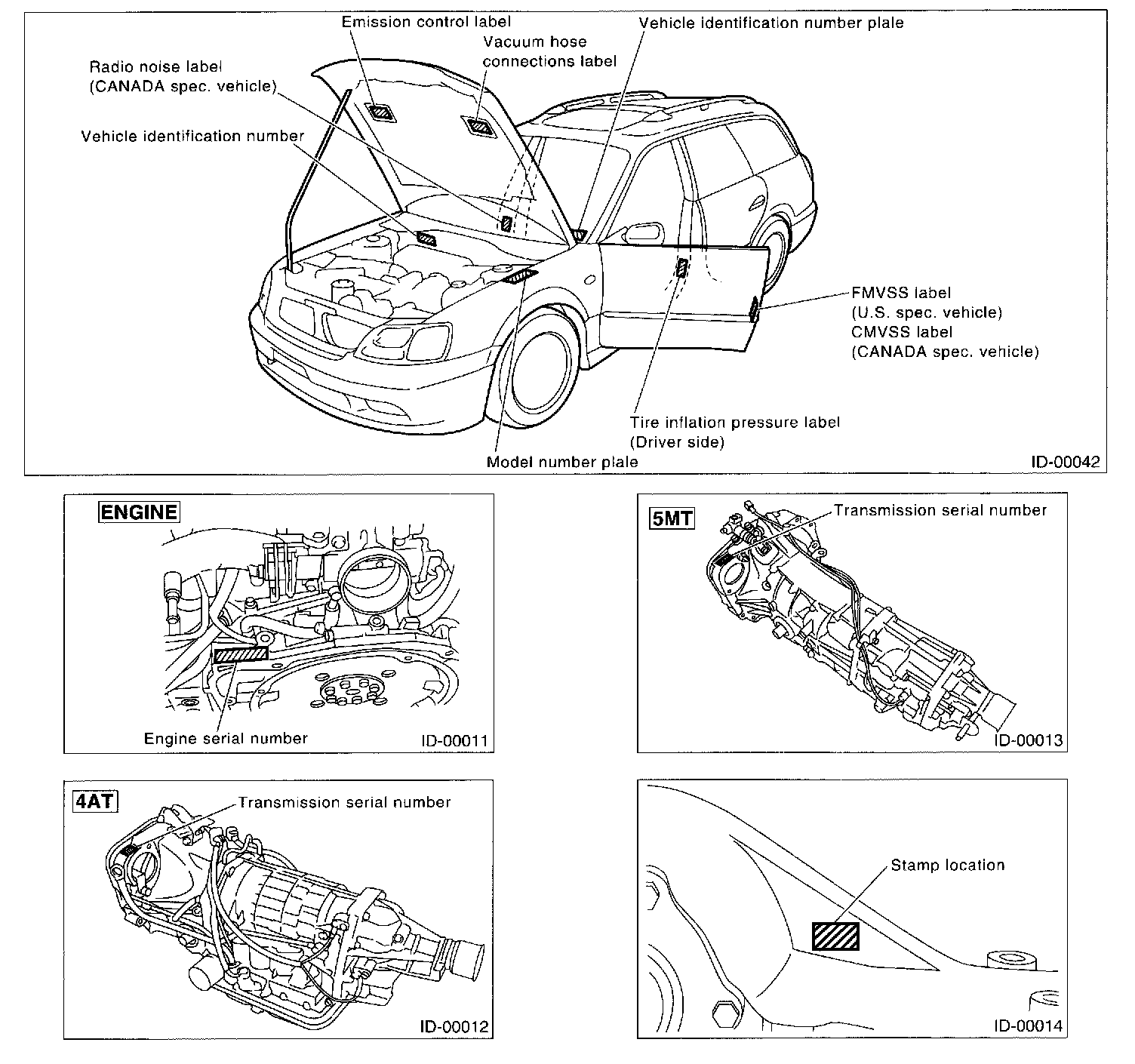 Emission control label

Vacuum hose connections label

Vehicle identification number plale

Radio noise label (CANADA spec. vehicle)

Vehicle identification number

FMVSS label (U.S. spec. vehicle) CMVSS label (CANADA spec. vehicle)

Tire inflation pressure label (Driver side)

Model number plale

ID-00042

ENGINE

Engine serial number

ID-00011

5MT

Transmission serial number

ID-00013

4AT

Transmission serial number

ID-00012

Stamp location

ID-00014