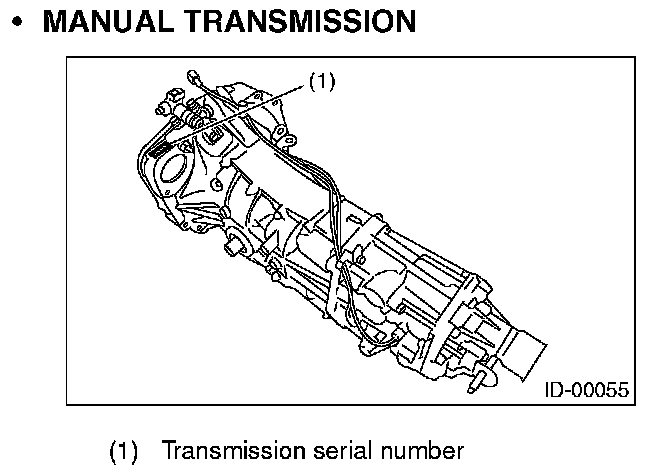 • MANUAL TRANSMISSION

(1)

ID-00055

(1) Transmission serial number