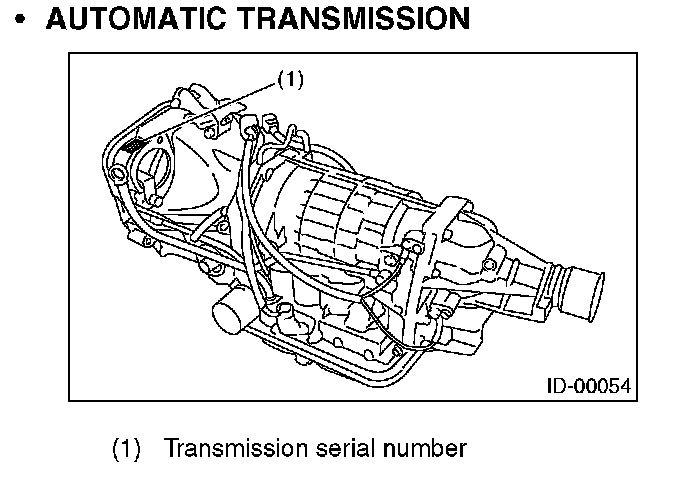 • AUTOMATIC TRANSMISSION

(1)

ID-00054

(1) Transmission serial number