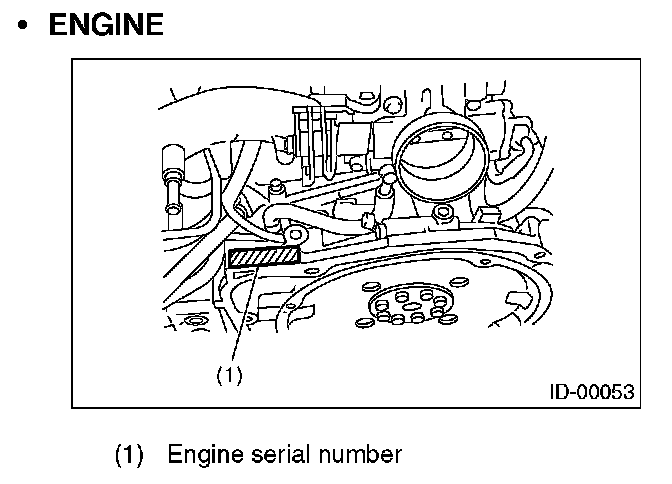 • ENGINE

(1)

ID-00053

(1) Engine serial number