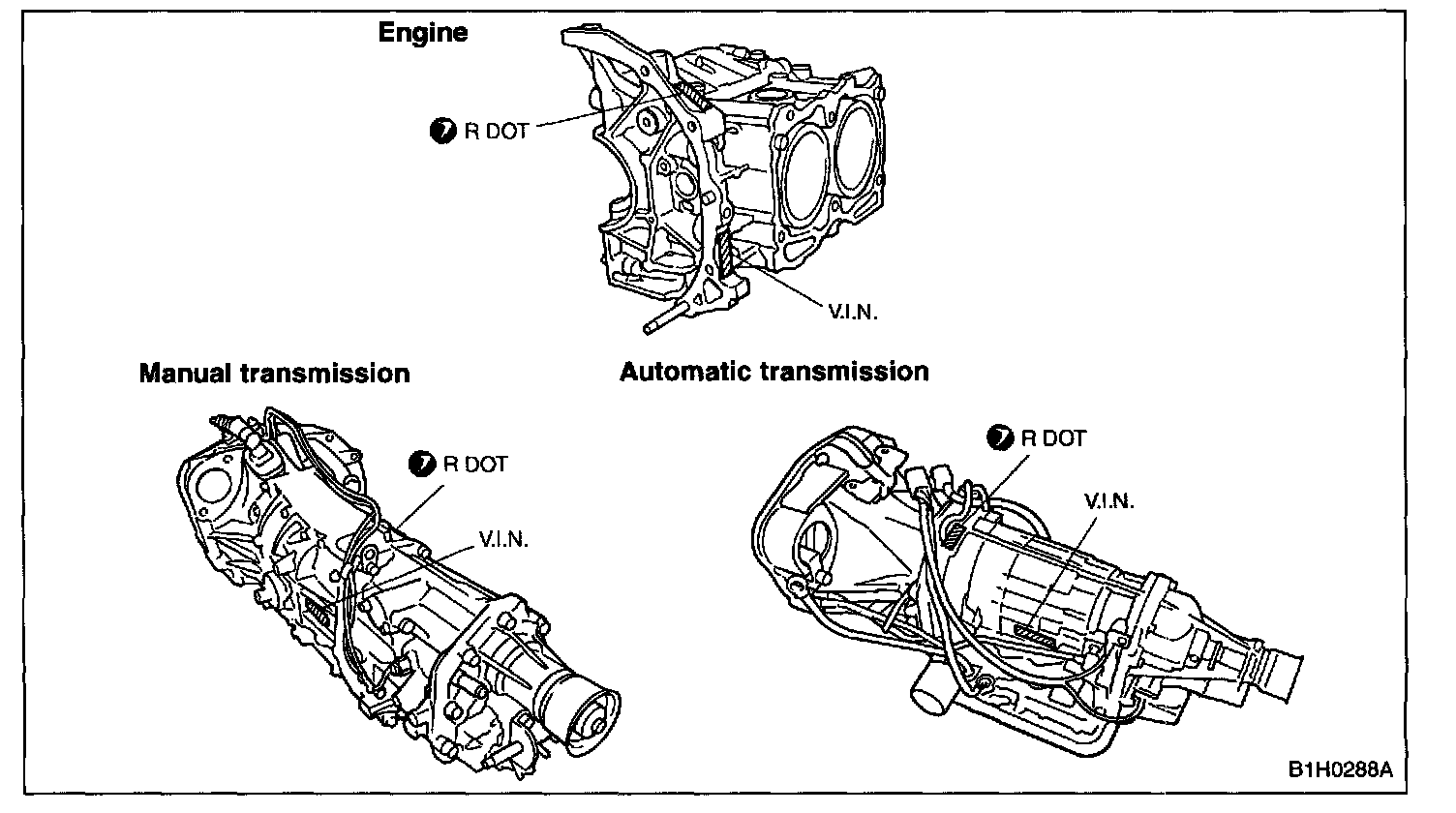 Engine

7 R DOT

V.I.N.

Manual transmission

7 R DOT

V.I.N.

Automatic transmission

7 R DOT

V.I.N.

B1H0288A