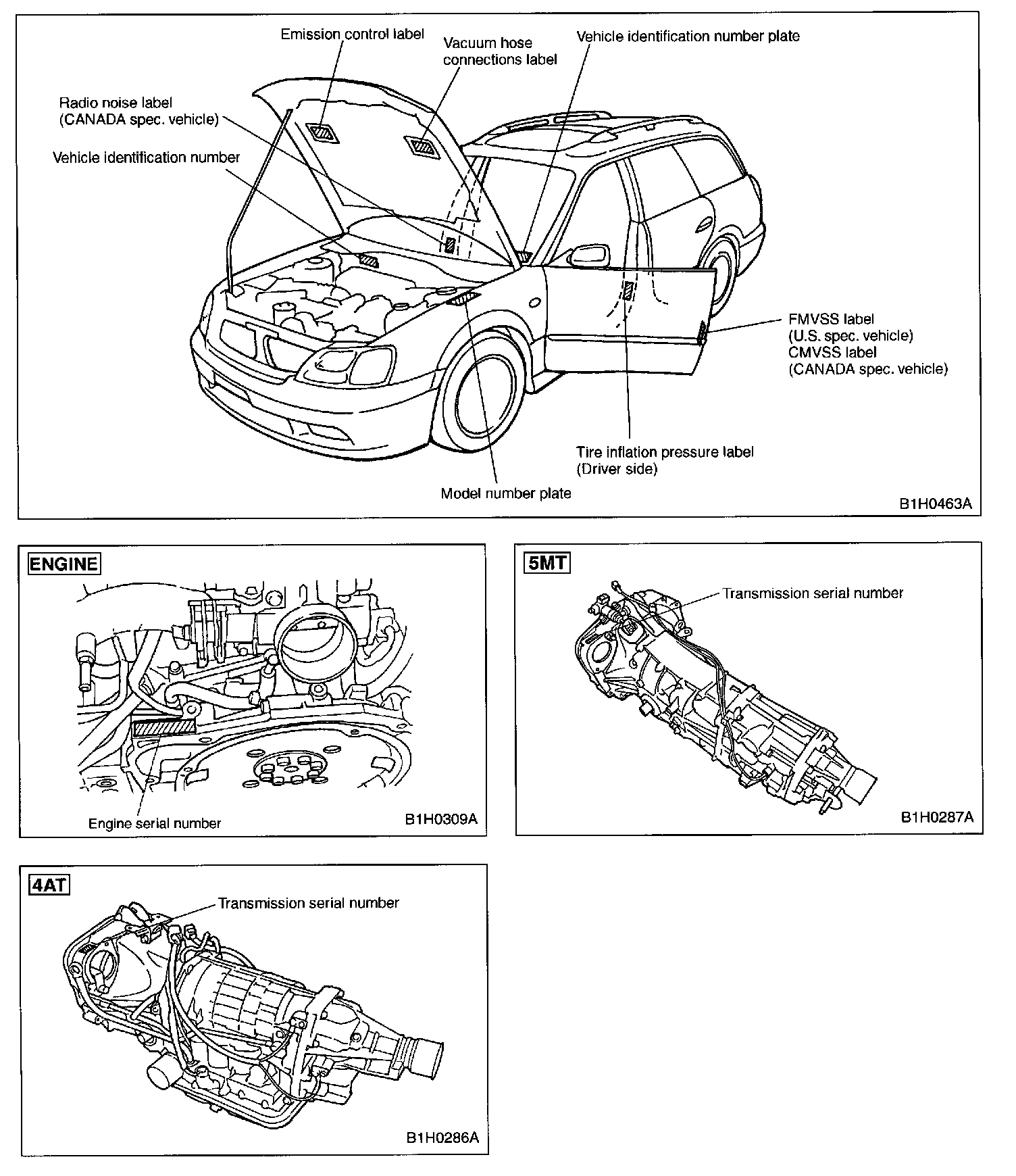 Emission control label

Vacuum hose connections label

Vehicle identification number plate

Radio noise label
(CANADA spec. vehicle)

Vehicle identification number

FMVSS label
(U.S. spec. vehicle)
CMVSS label
(CANADA spec. vehicle)

Tire inflation pressure label
(Driver side)

Model number plate

B1H0463A

ENGINE

Engine serial number

B1H0309A

5MT

Transmission serial number

B1H0287A

4AT

Transmission serial number

B1H0286A