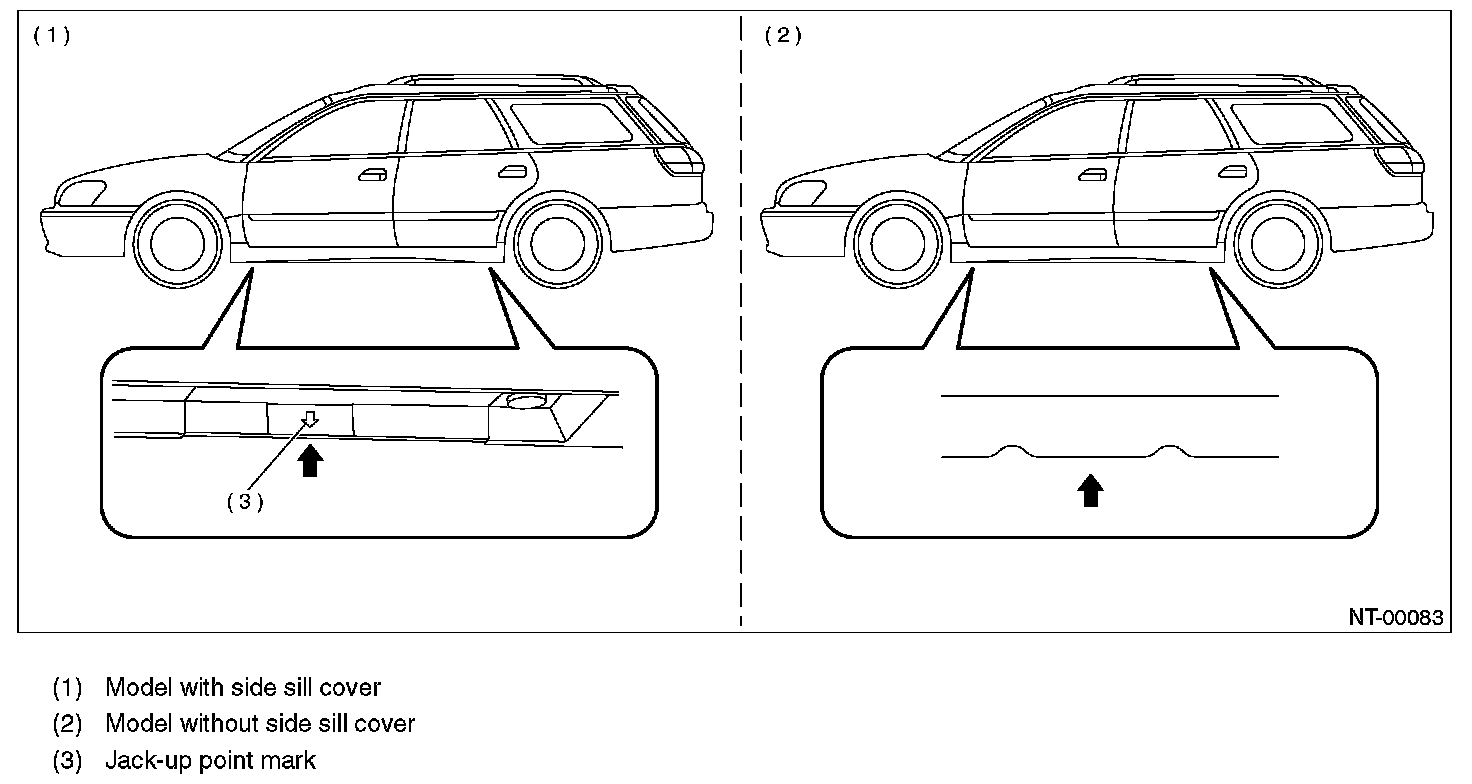 (1)

(3)

(2)

NT-00083

(1) Model with side sill cover
(2) Model without side sill cover
(3) Jack-up point mark