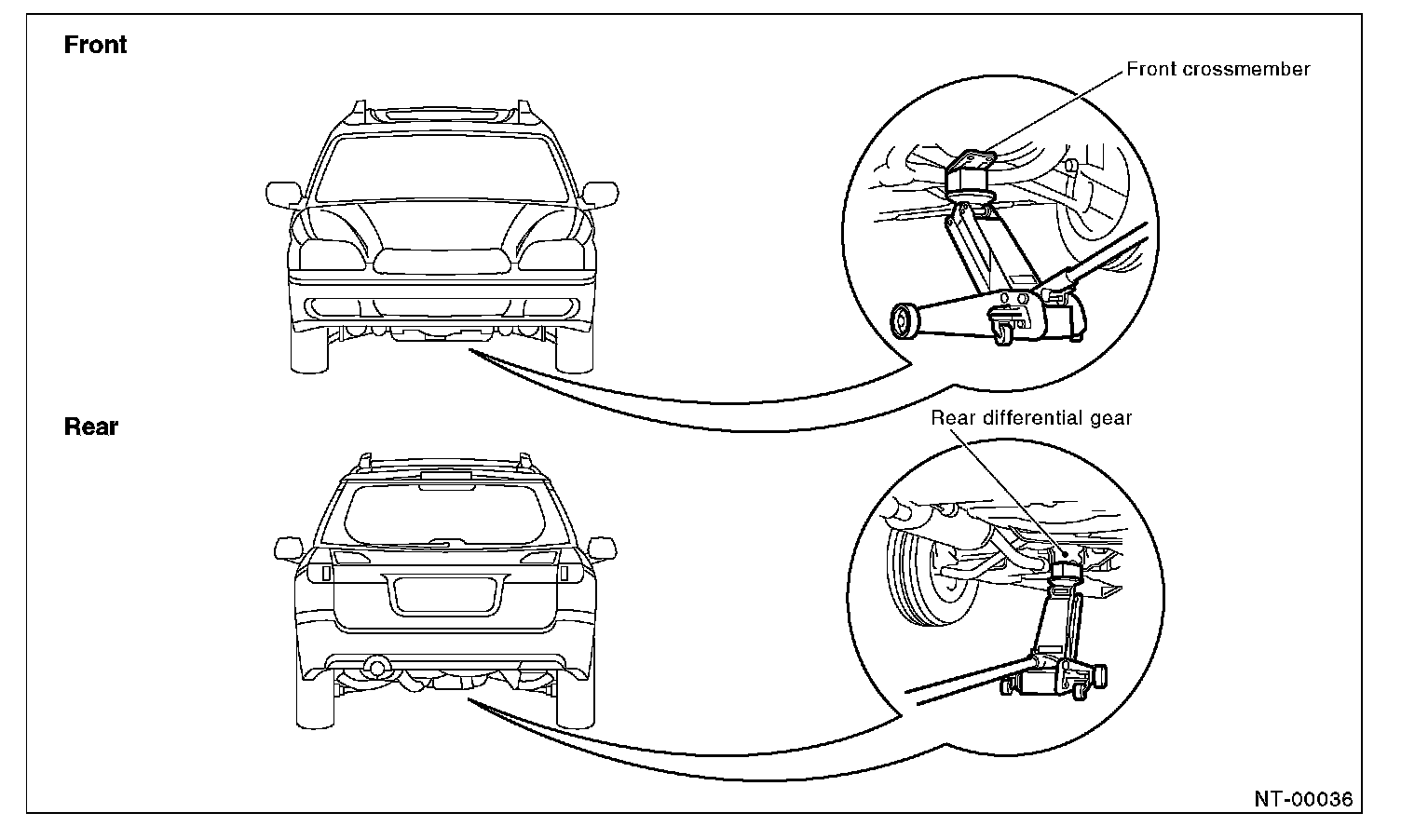 Front

Front crossmember

Rear

Rear differential gear

NT-00036