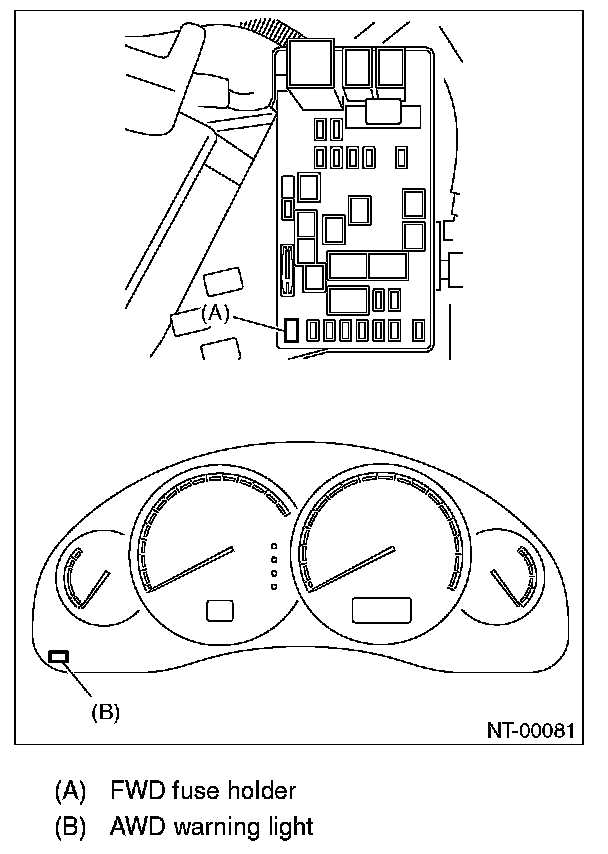 (A)

(B)

NT-00081

(A) FWD fuse holder
(B) AWD warning light