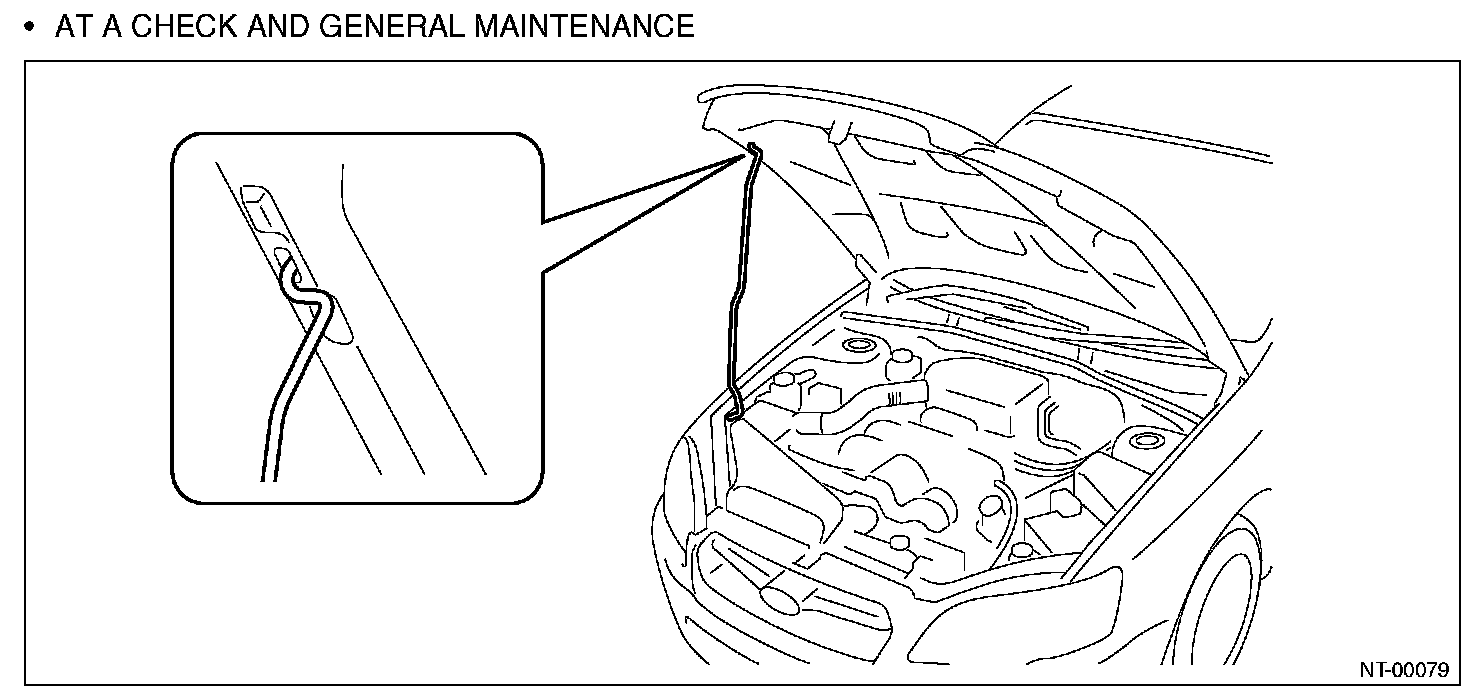 • AT A CHECK AND GENERAL MAINTENANCE

NT-00079