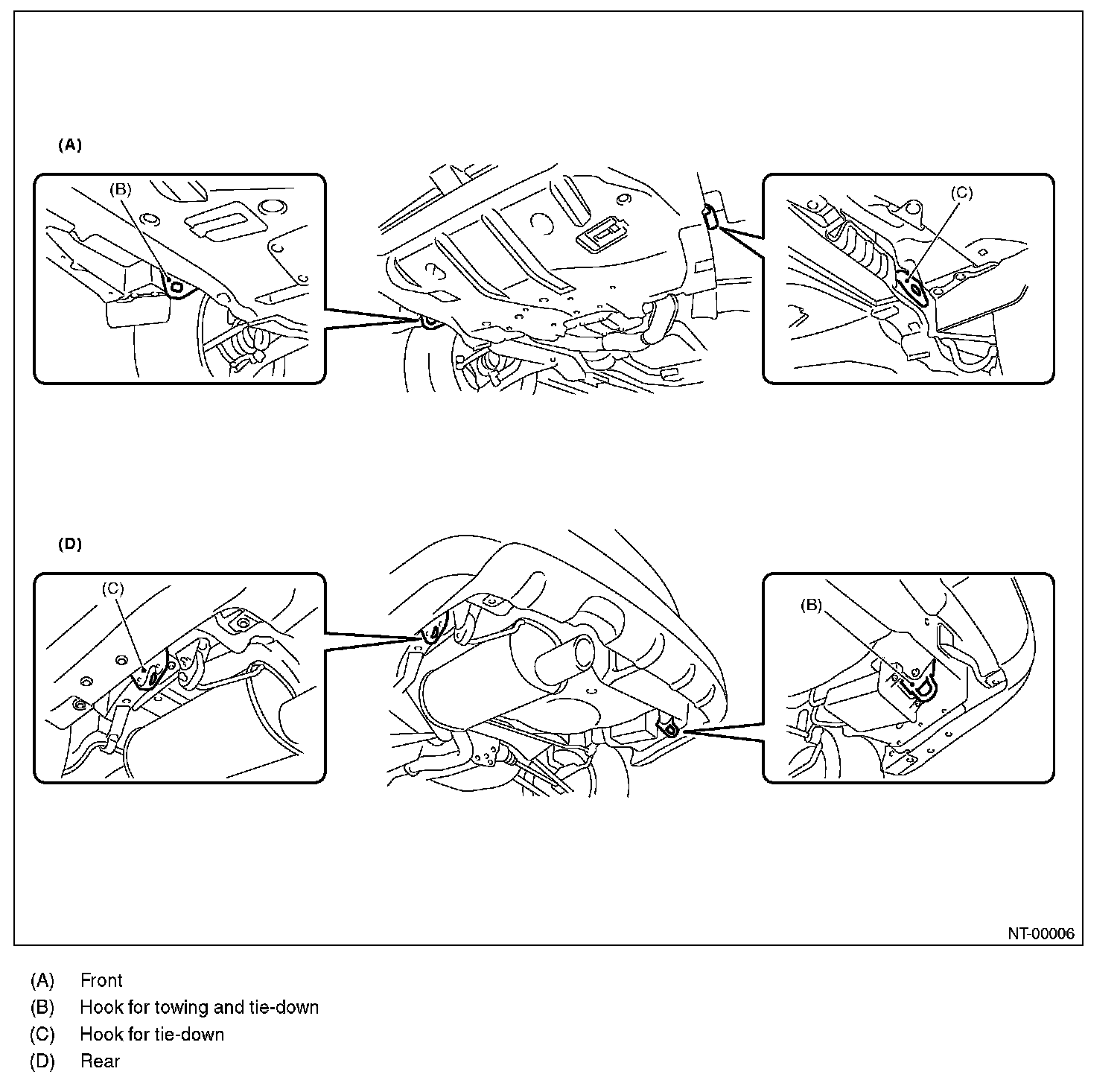 (A)

(B)

(C)

(D)

(C)

(B)

NT-00006

(A) Front
(B) Hook for towing and tie-down
(C) Hook for tie-down
(D) Rear