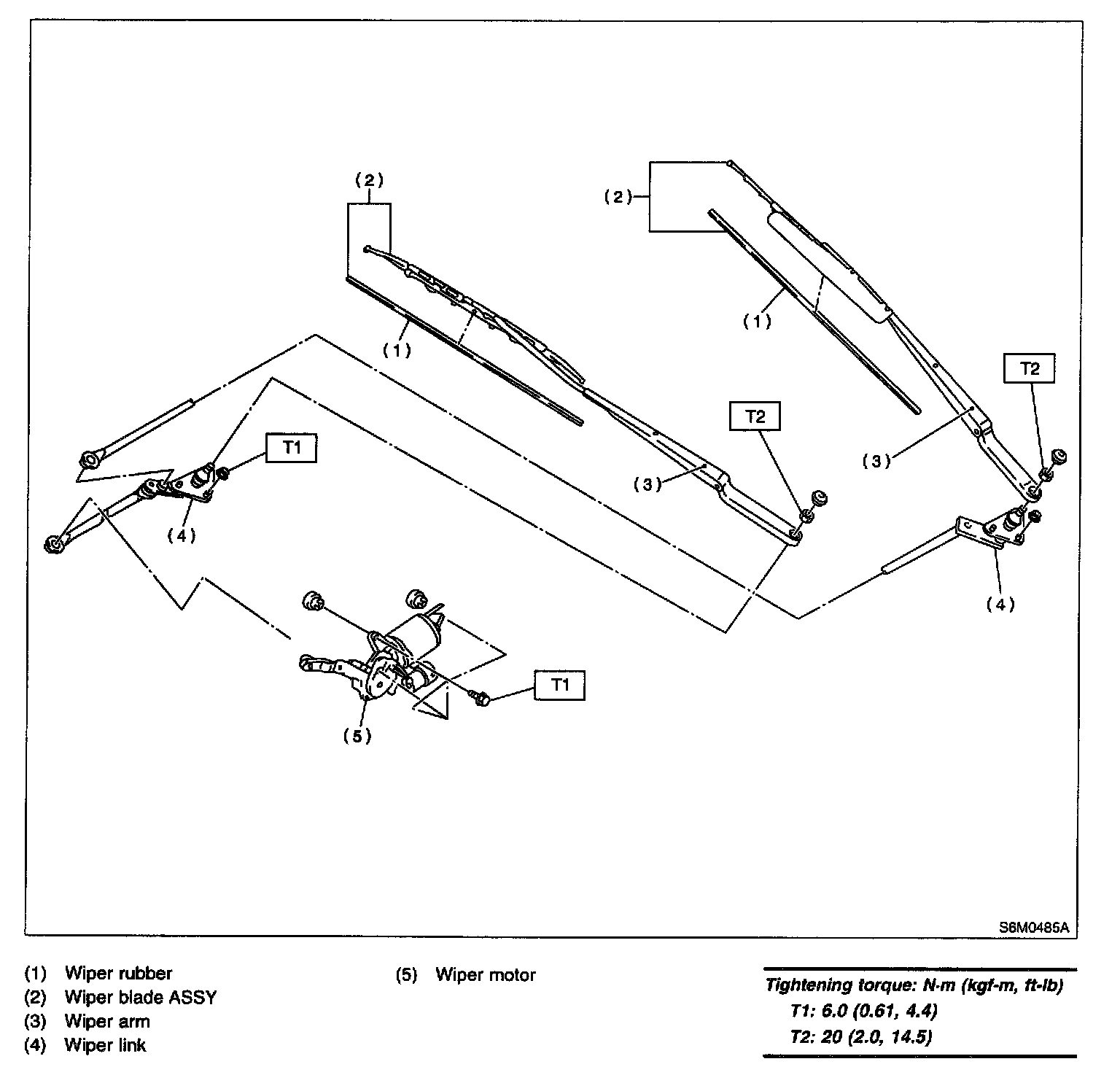 (2)
(2)
(1)
(1)
T2
T2
T1
(3)
(3)
(4)
(4)
T1
(5)
S6M0485A

(1) Wiper rubber
(2) Wiper blade ASSY
(3) Wiper arm
(4) Wiper link

(5) Wiper motor

Tightening torque: N·m (kgf-m, ft-lb)
T1: 6.0 (0.61, 4.4)
T2: 20 (2.0, 14.5)