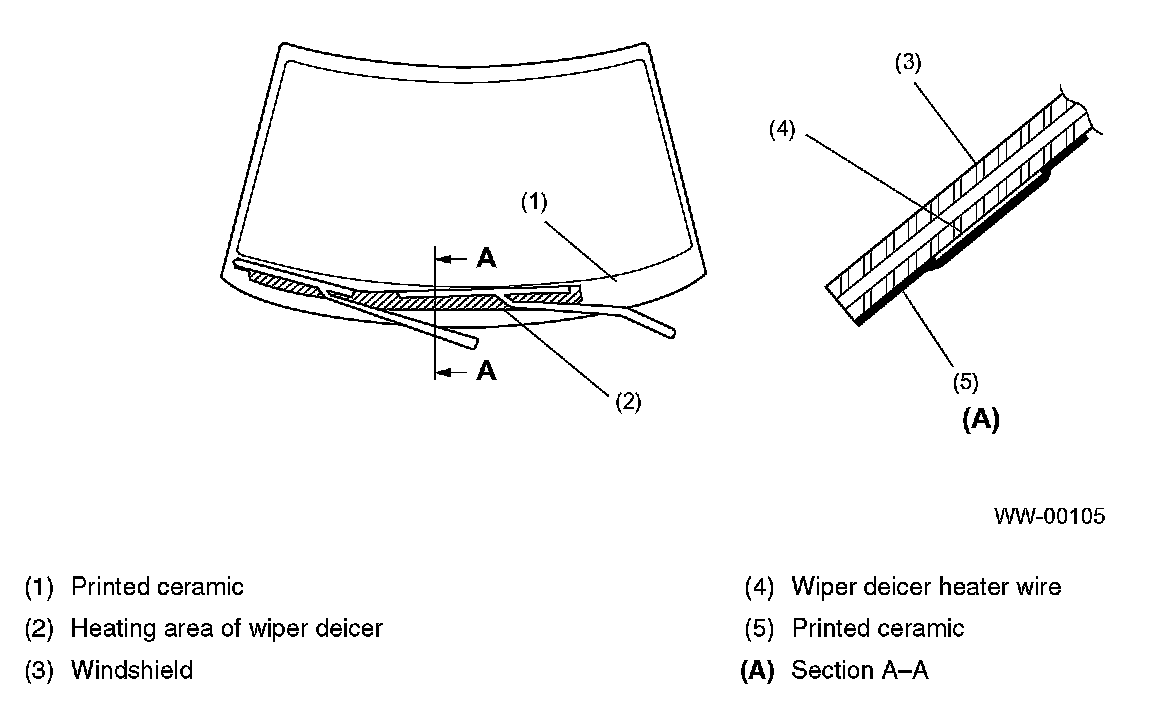 (1)

A

A

(2)

(3)

(4)

(5)

(A)

WW-00105

(1) Printed ceramic
(2) Heating area of wiper deicer
(3) Windshield

(4) Wiper deicer heater wire
(5) Printed ceramic
(A) Section A–A