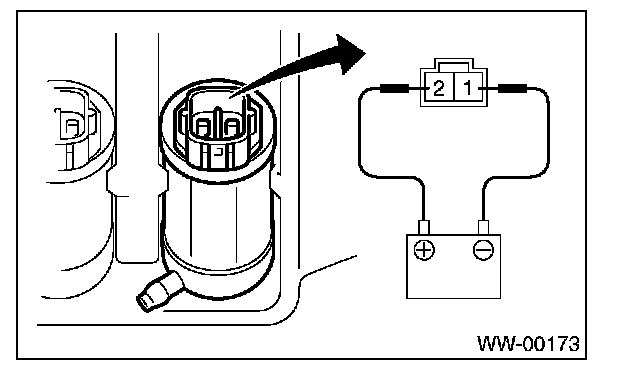 2 1

⊕ ⊖

WW-00173