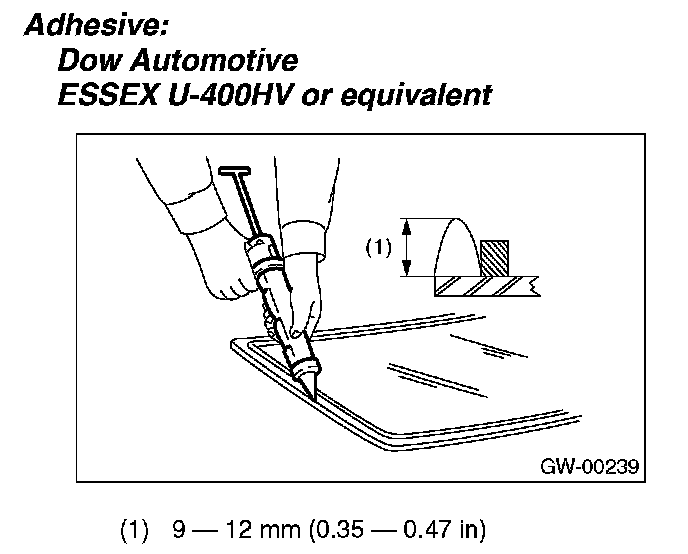 Adhesive:
Dow Automotive
ESSEX U-400HV or equivalent

(1)

GW-00239

(1) 9 — 12 mm (0.35 — 0.47 in)