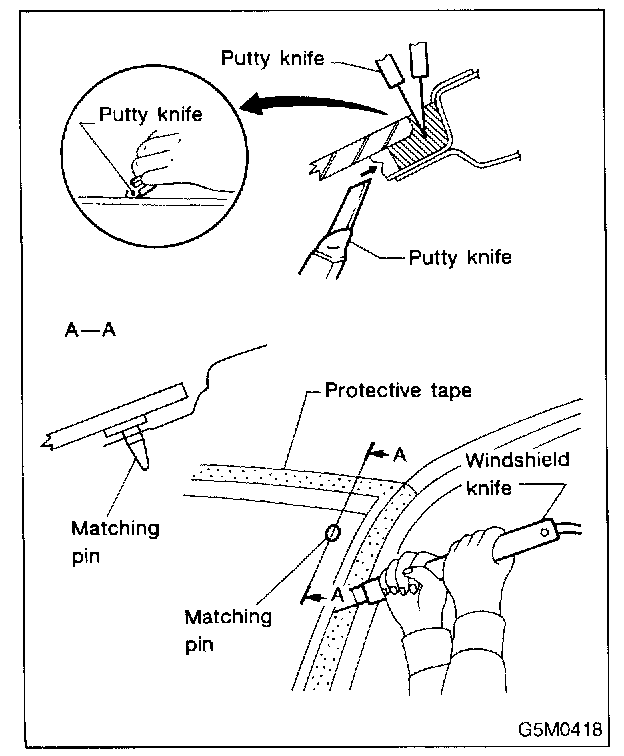 Putty knife

Putty knife

Putty knife

A—A

Protective tape

A

Windshield knife

Matching pin

A

Matching pin

G5M0418