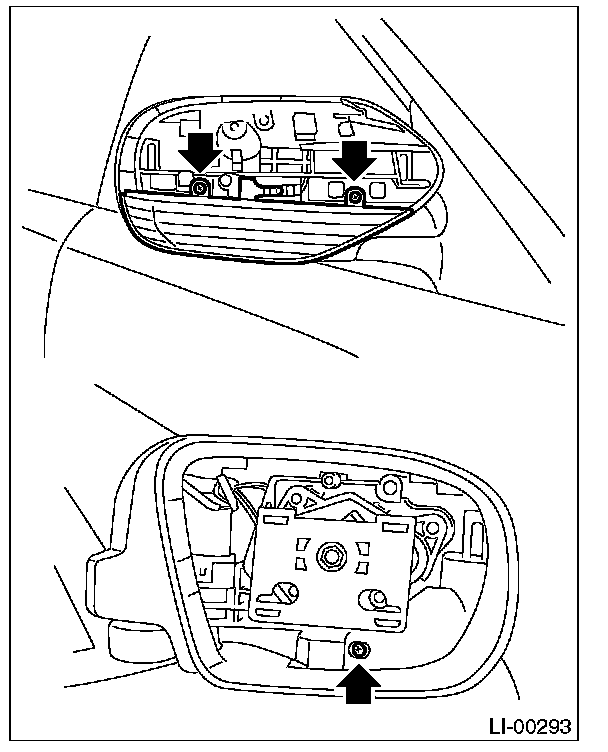 LI-00293