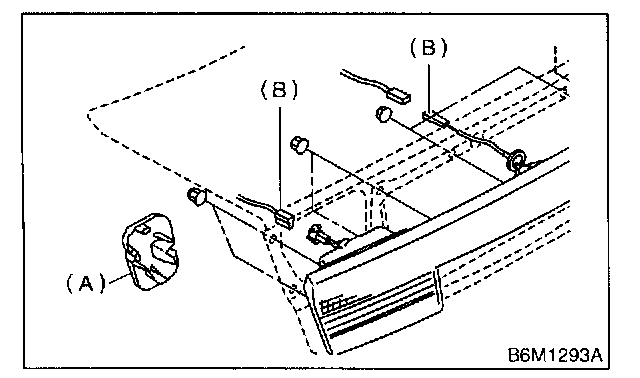 (B)
(B)
(A)
B6M1293A