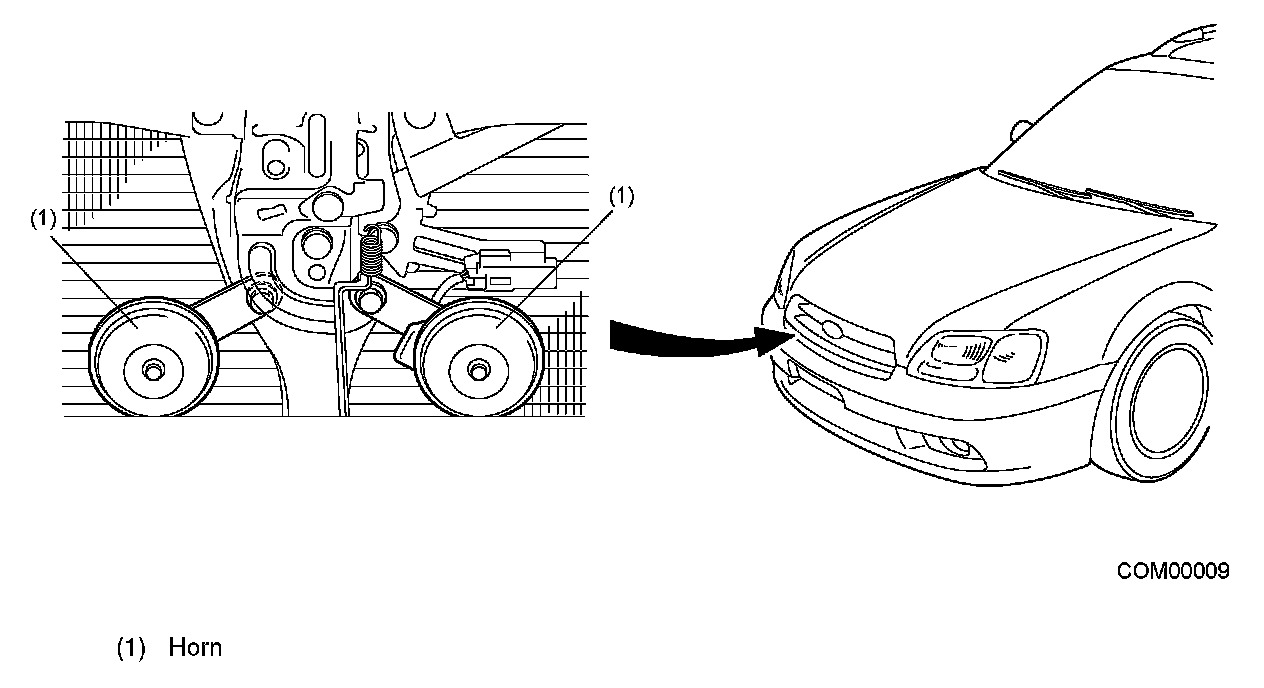 (1)

(1)

COM00009

(1) Horn