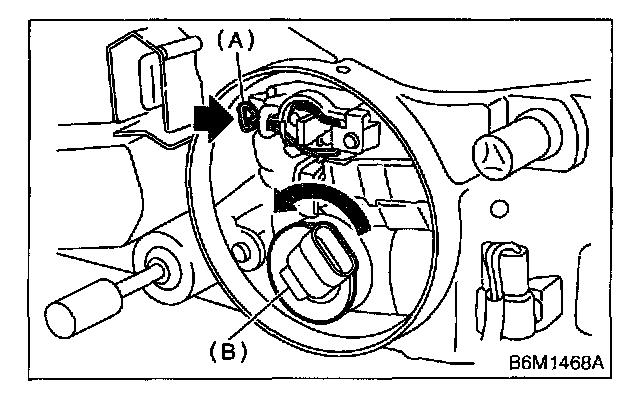 (A)

(B)

B6M1468A