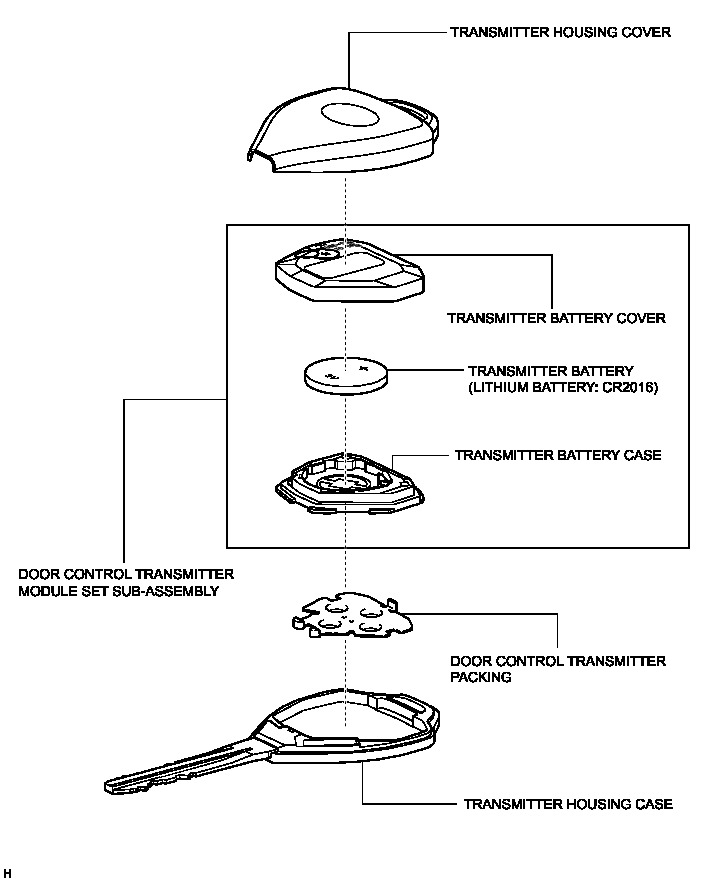 TRANSMITTER HOUSING COVER

TRANSMITTER BATTERY COVER

TRANSMITTER BATTERY
(LITHIUM BATTERY: CR2016)

TRANSMITTER BATTERY CASE

DOOR CONTROL TRANSMITTER
MODULE SET SUB-ASSEMBLY

DOOR CONTROL TRANSMITTER
PACKING

TRANSMITTER HOUSING CASE

H