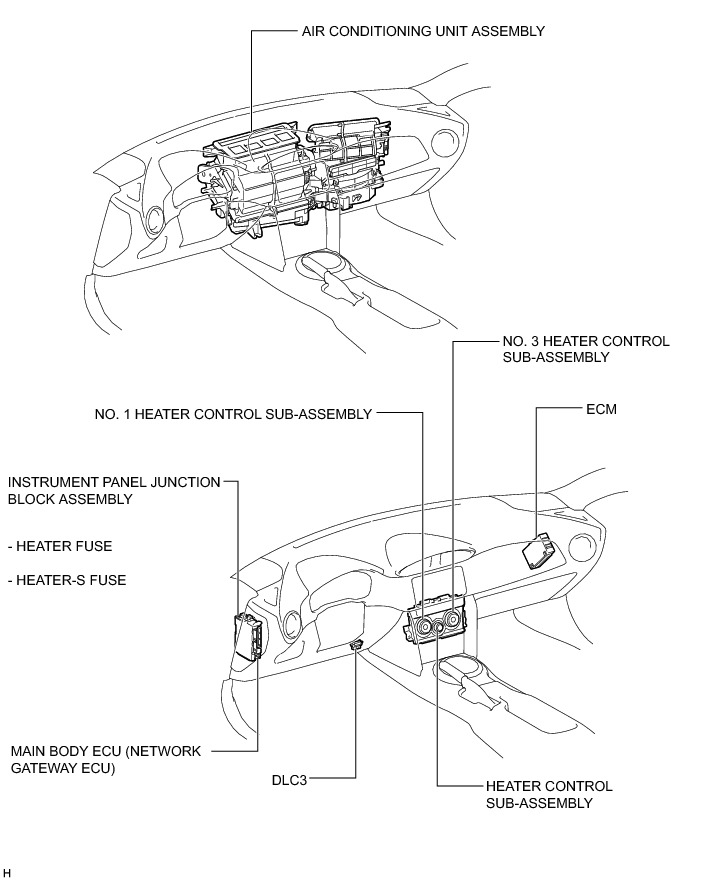 AIR CONDITIONING UNIT ASSEMBLY

NO. 3 HEATER CONTROL SUB-ASSEMBLY

NO. 1 HEATER CONTROL SUB-ASSEMBLY

ECM

INSTRUMENT PANEL JUNCTION BLOCK ASSEMBLY

- HEATER FUSE

- HEATER-S FUSE

MAIN BODY ECU (NETWORK GATEWAY ECU)

DLC3

HEATER CONTROL SUB-ASSEMBLY

H