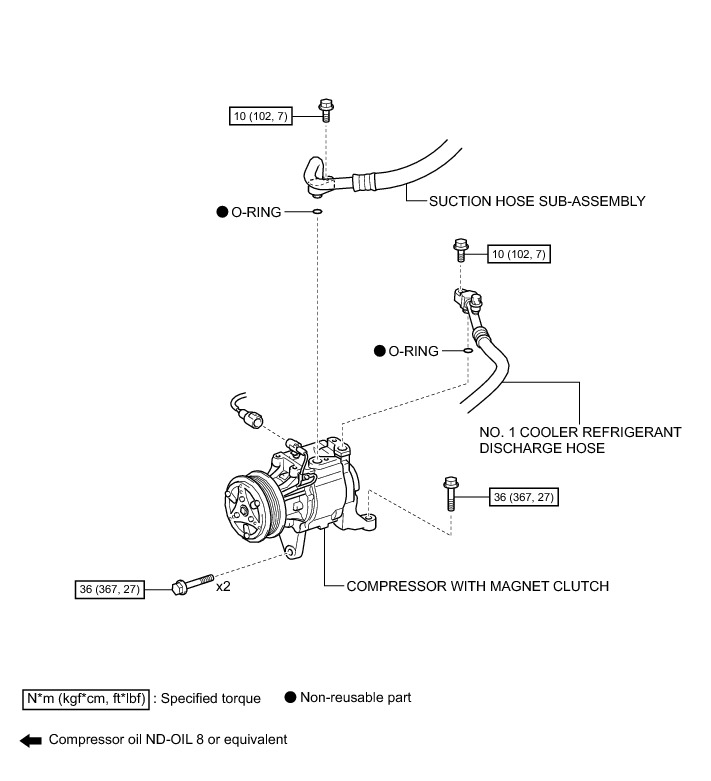 10 (102, 7)

SUCTION HOSE SUB-ASSEMBLY

● O-RING

10 (102, 7)

● O-RING

NO. 1 COOLER REFRIGERANT DISCHARGE HOSE

36 (367, 27)

36 (367, 27)

x2

COMPRESSOR WITH MAGNET CLUTCH

N*m (kgf*cm, ft*lbf) : Specified torque

● Non-reusable part

Compressor oil ND-OIL 8 or equivalent