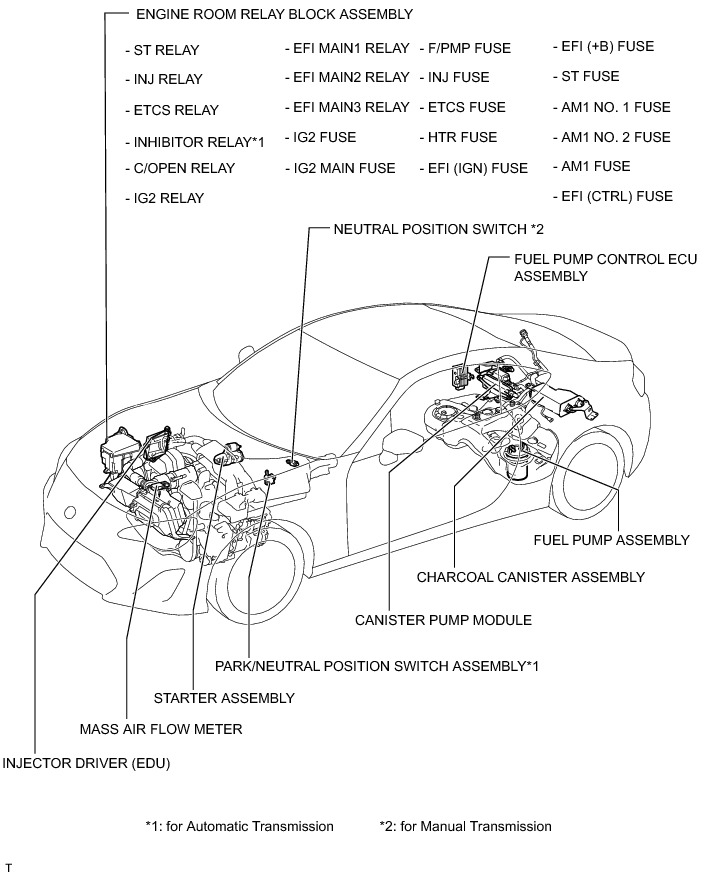 ENGINE ROOM RELAY BLOCK ASSEMBLY

- ST RELAY
- INJ RELAY
- ETCS RELAY
- INHIBITOR RELAY*1
- C/OPEN RELAY
- IG2 RELAY

- EFI MAIN1 RELAY
- EFI MAIN2 RELAY
- EFI MAIN3 RELAY
- IG2 FUSE
- IG2 MAIN FUSE

- F/PMP FUSE
- INJ FUSE
- ETCS FUSE
- HTR FUSE
- EFI (IGN) FUSE

- EFI (+B) FUSE
- ST FUSE
- AM1 NO. 1 FUSE
- AM1 NO. 2 FUSE
- AM1 FUSE
- EFI (CTRL) FUSE

NEUTRAL POSITION SWITCH *2

FUEL PUMP CONTROL ECU ASSEMBLY

FUEL PUMP ASSEMBLY

CHARCOAL CANISTER ASSEMBLY

CANISTER PUMP MODULE

PARK/NEUTRAL POSITION SWITCH ASSEMBLY*1

STARTER ASSEMBLY

MASS AIR FLOW METER

INJECTOR DRIVER (EDU)

*1: for Automatic Transmission *2: for Manual Transmission

T