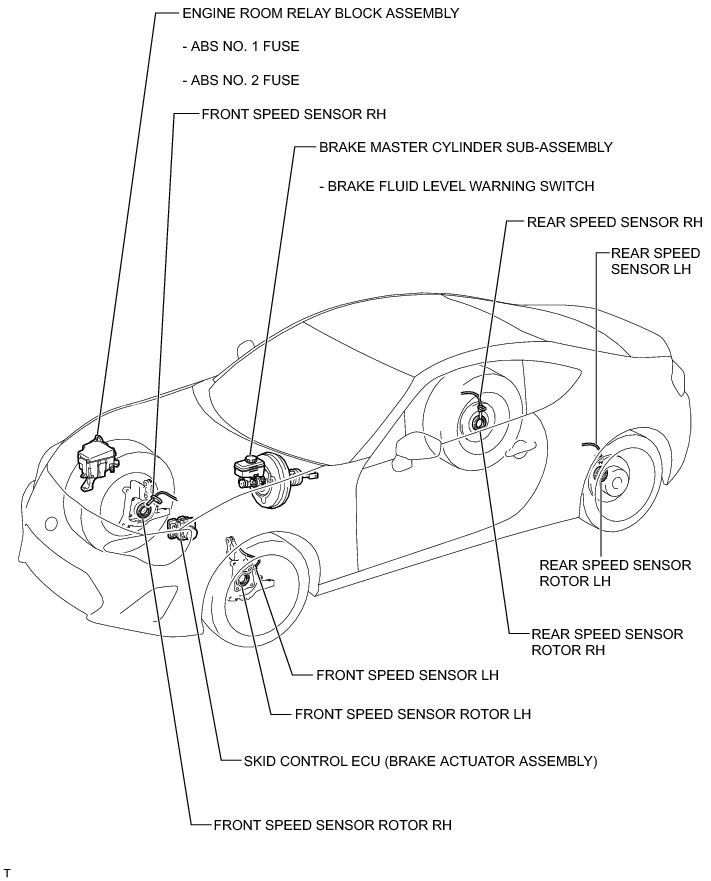 ENGINE ROOM RELAY BLOCK ASSEMBLY

- ABS NO. 1 FUSE

- ABS NO. 2 FUSE

FRONT SPEED SENSOR RH

BRAKE MASTER CYLINDER SUB-ASSEMBLY

- BRAKE FLUID LEVEL WARNING SWITCH

REAR SPEED SENSOR RH

REAR SPEED SENSOR LH

REAR SPEED SENSOR ROTOR LH

REAR SPEED SENSOR ROTOR RH

FRONT SPEED SENSOR LH

FRONT SPEED SENSOR ROTOR LH

SKID CONTROL ECU (BRAKE ACTUATOR ASSEMBLY)

FRONT SPEED SENSOR ROTOR RH

T