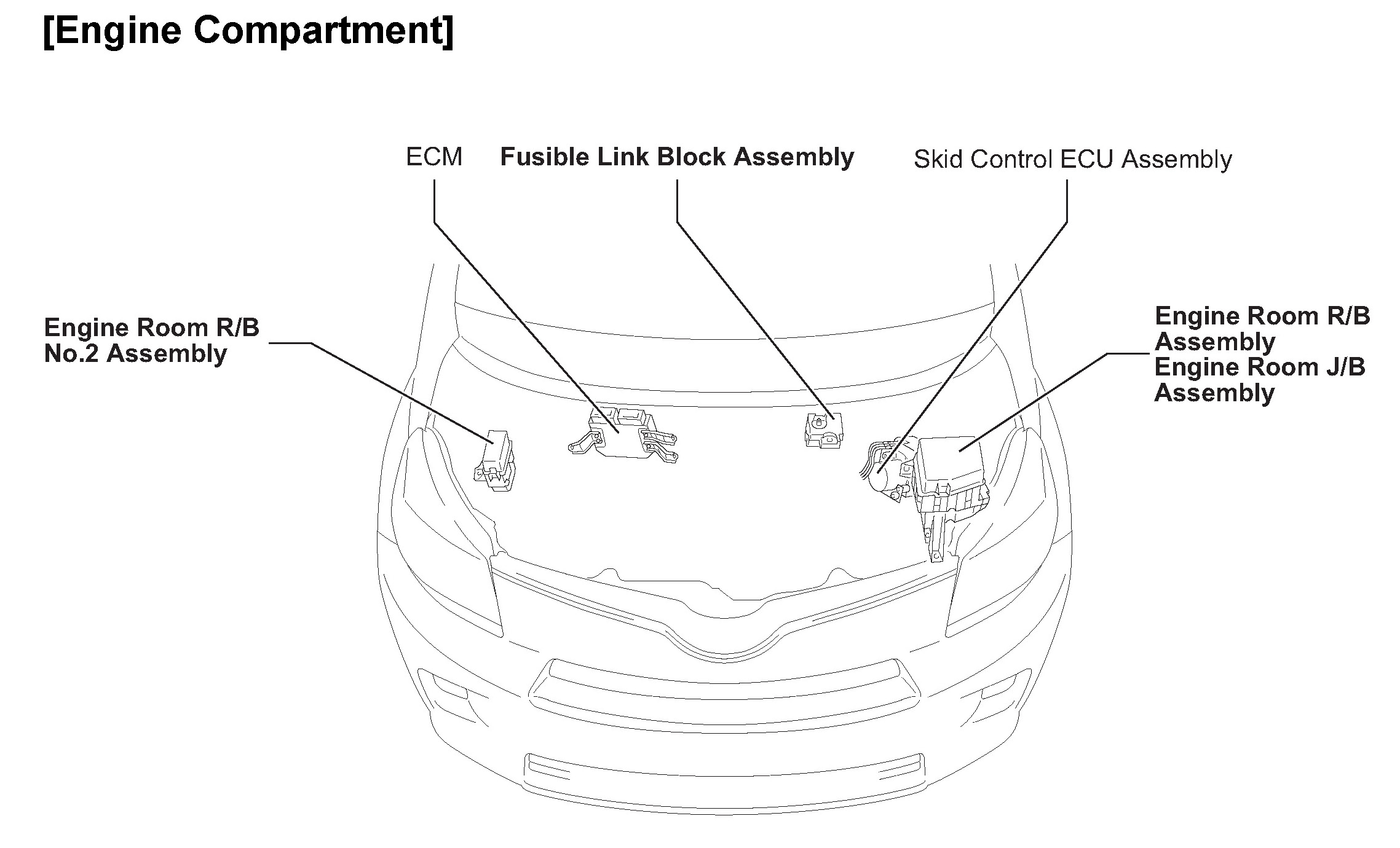 [Engine Compartment]

ECM

Fusible Link Block Assembly

Skid Control ECU Assembly

Engine Room R/B No.2 Assembly

Engine Room R/B Assembly
Engine Room J/B Assembly