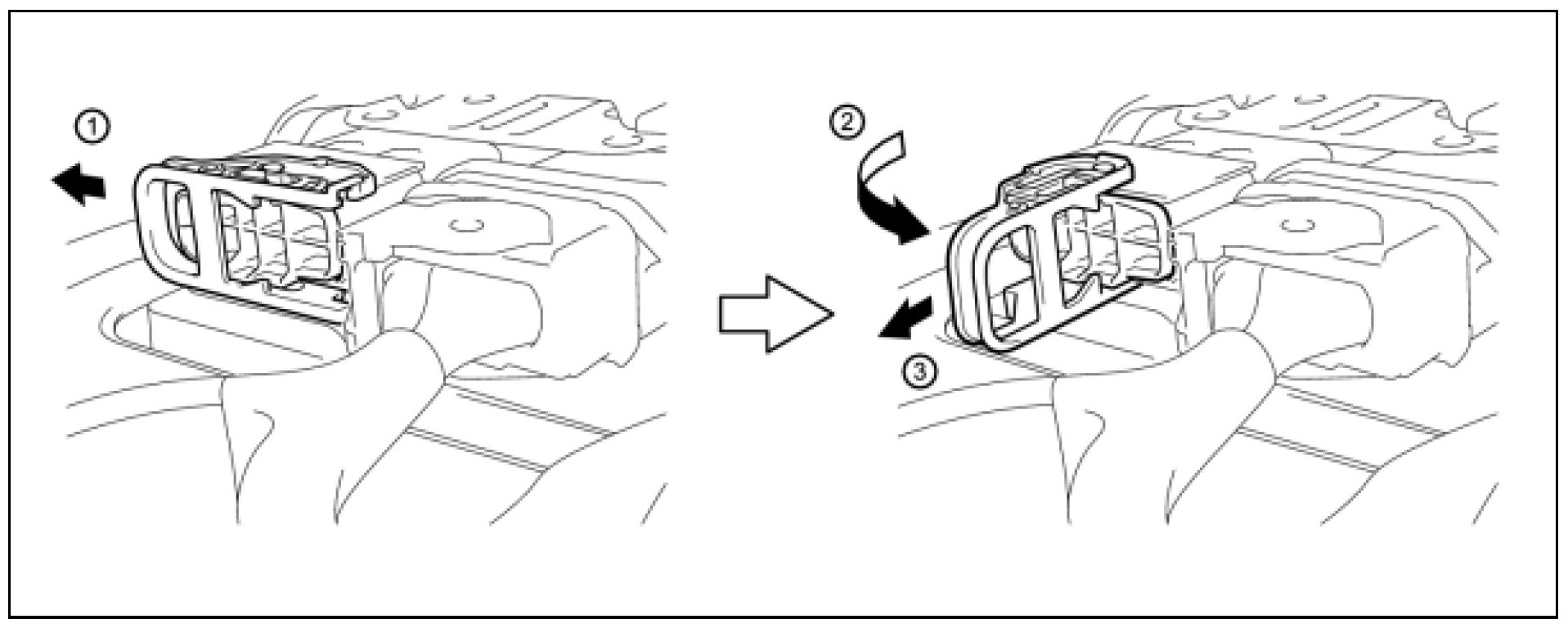 ①

②

③