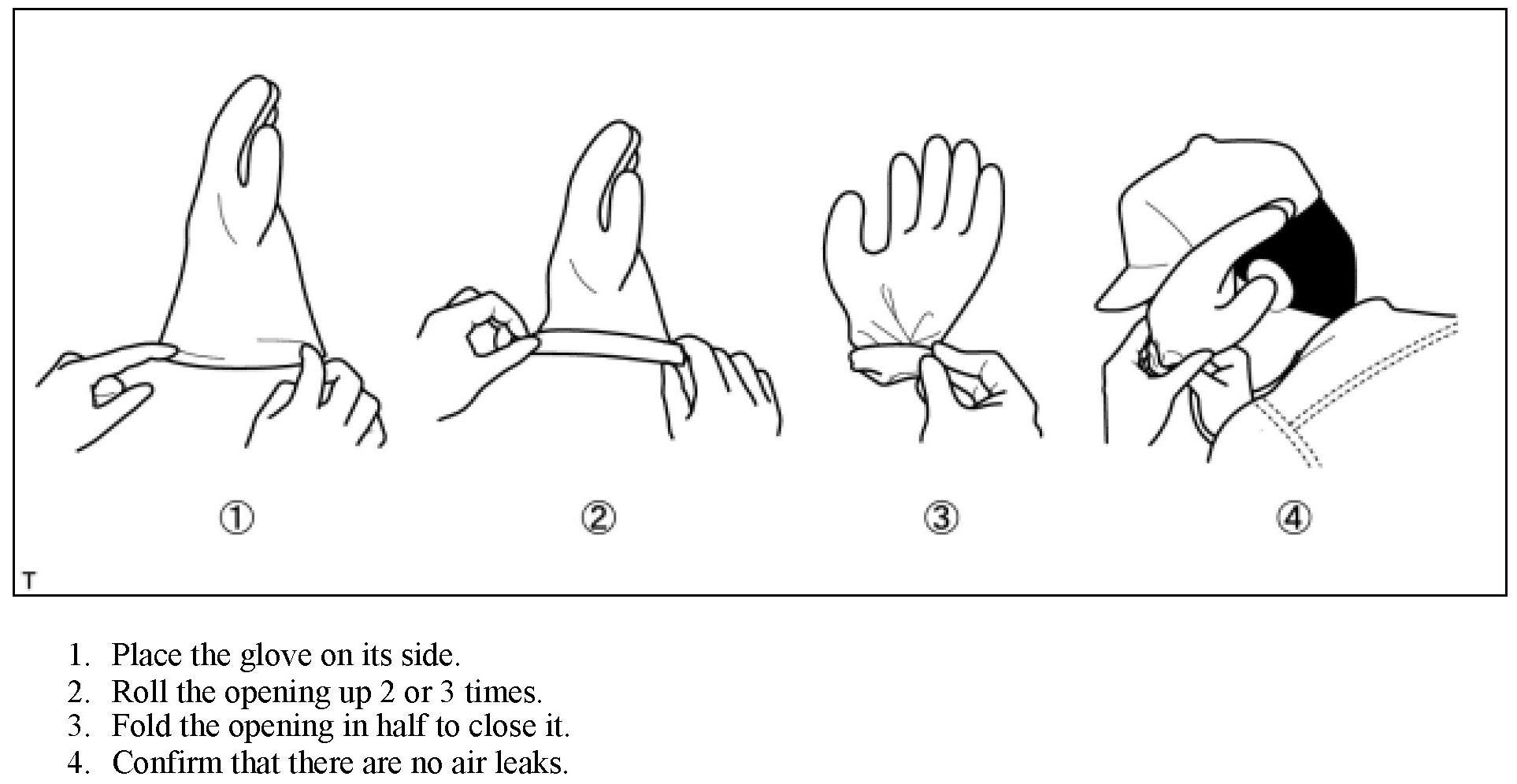 ①

②

③

④

T

1. Place the glove on its side.
2. Roll the opening up 2 or 3 times.
3. Fold the opening in half to close it.
4. Confirm that there are no air leaks.