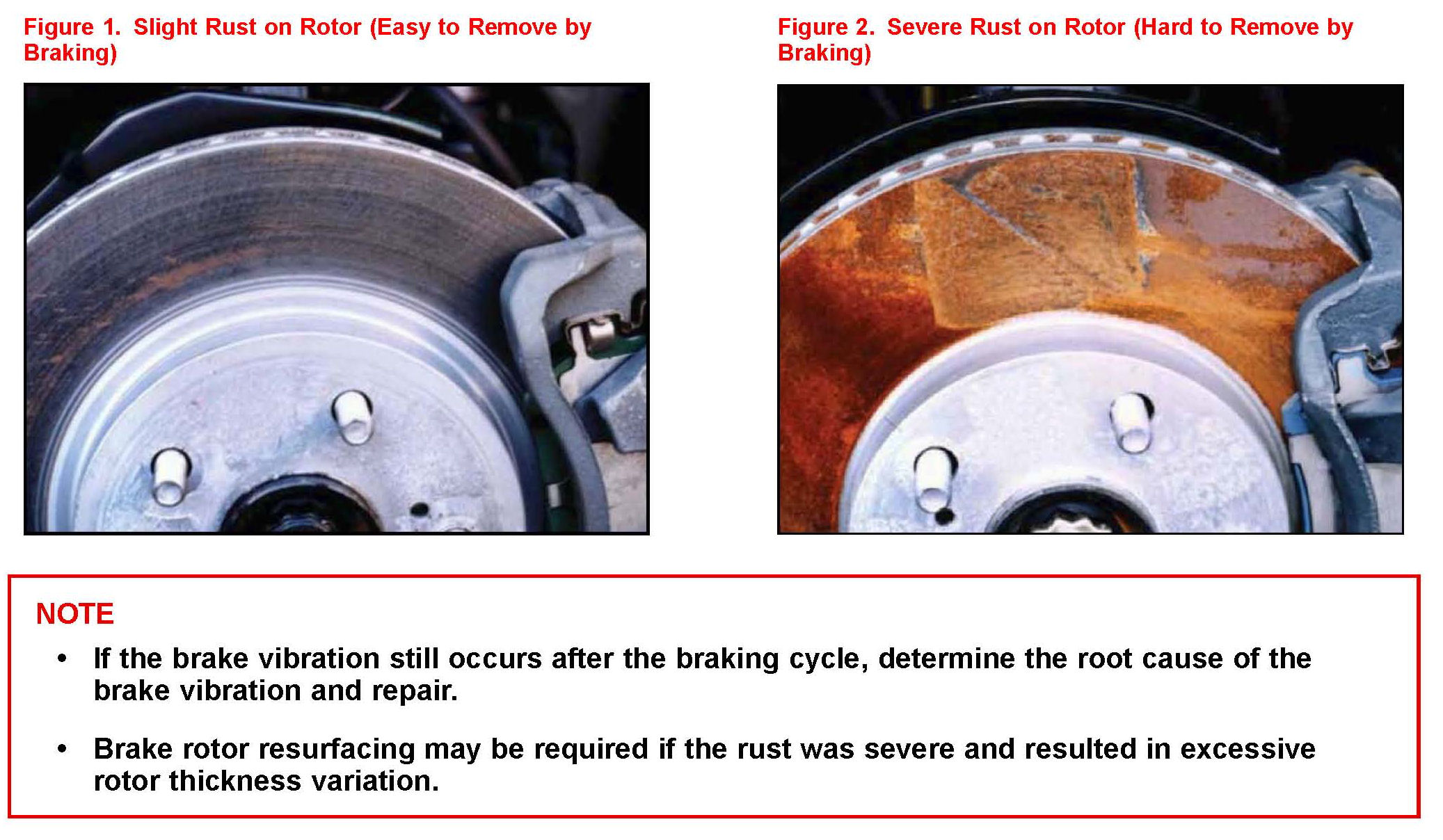 Figure 1. Slight Rust on Rotor (Easy to Remove by Braking)

Figure 2. Severe Rust on Rotor (Hard to Remove by Braking)

NOTE

• If the brake vibration still occurs after the braking cycle, determine the root cause of the brake vibration and repair.

• Brake rotor resurfacing may be required if the rust was severe and resulted in excessive rotor thickness variation.