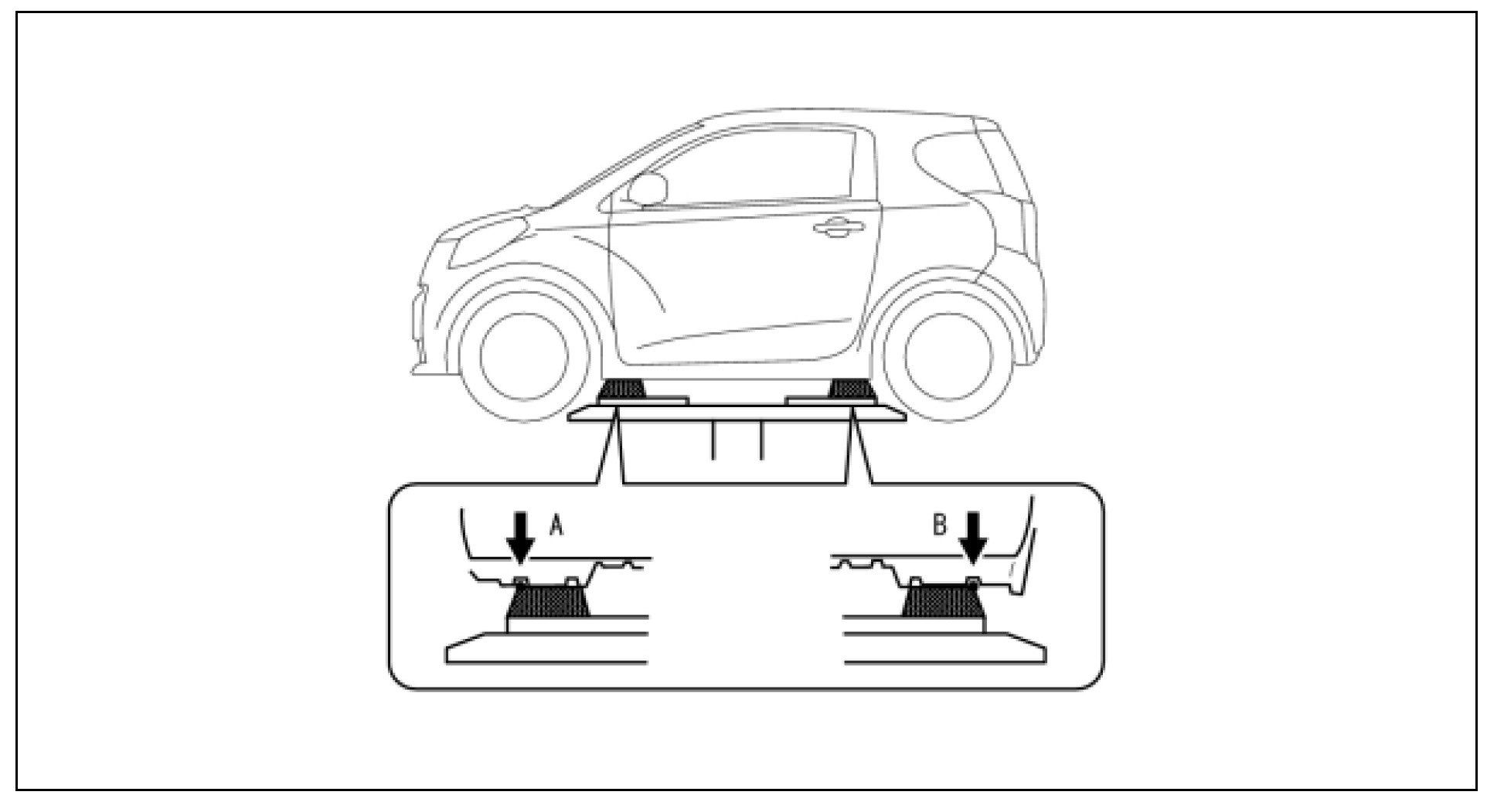 A

B