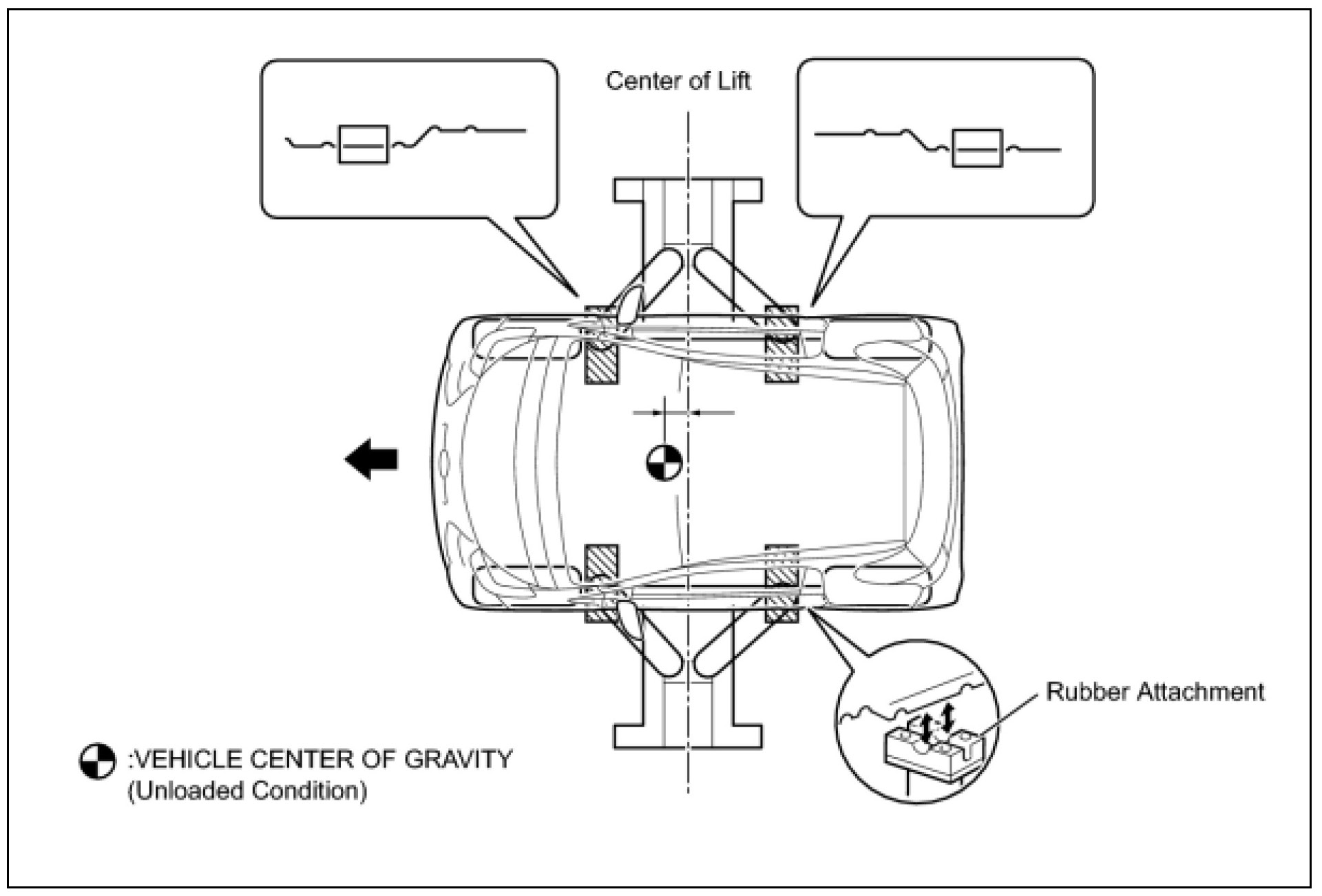 Center of Lift

Rubber Attachment

:VEHICLE CENTER OF GRAVITY
(Unloaded Condition)