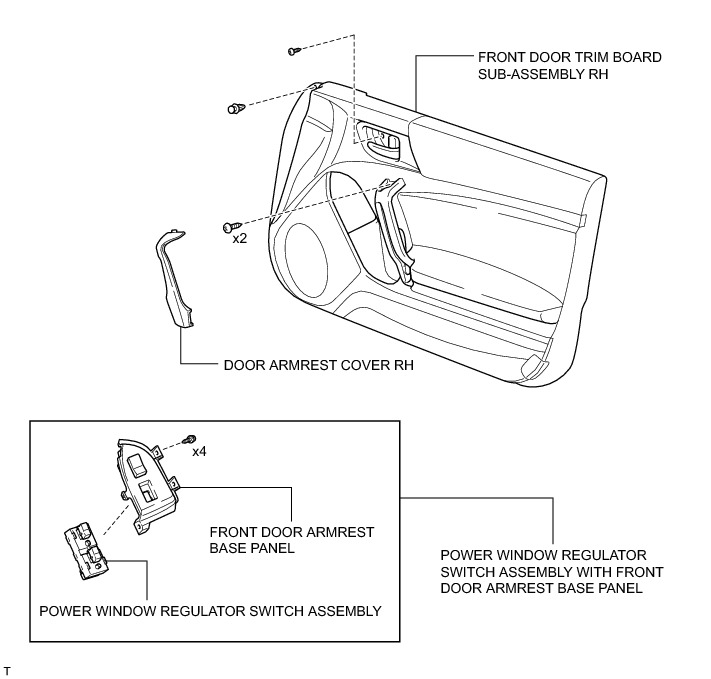 FRONT DOOR TRIM BOARD SUB-ASSEMBLY RH

x2

DOOR ARMREST COVER RH

x4

FRONT DOOR ARMREST BASE PANEL

POWER WINDOW REGULATOR SWITCH ASSEMBLY

POWER WINDOW REGULATOR SWITCH ASSEMBLY WITH FRONT DOOR ARMREST BASE PANEL

T