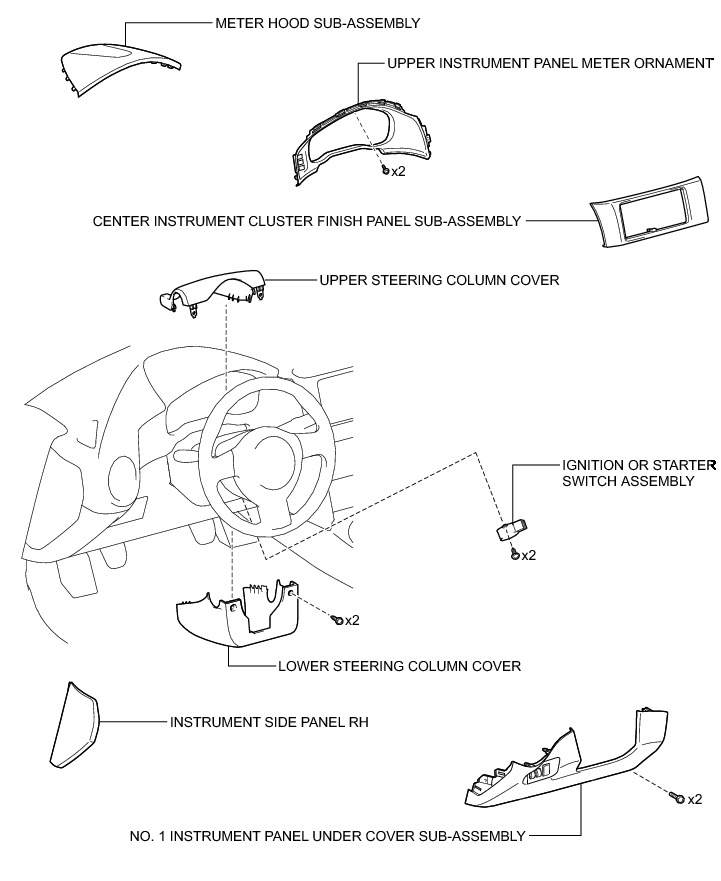 METER HOOD SUB-ASSEMBLY

UPPER INSTRUMENT PANEL METER ORNAMENT

x2

CENTER INSTRUMENT CLUSTER FINISH PANEL SUB-ASSEMBLY

UPPER STEERING COLUMN COVER

IGNITION OR STARTER SWITCH ASSEMBLY

x2

x2

LOWER STEERING COLUMN COVER

INSTRUMENT SIDE PANEL RH

x2

NO. 1 INSTRUMENT PANEL UNDER COVER SUB-ASSEMBLY