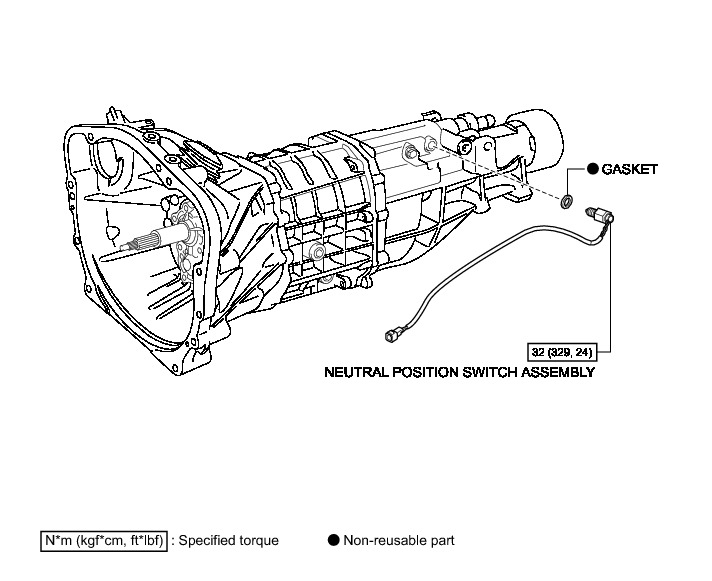 ● GASKET

32 (329, 24)

NEUTRAL POSITION SWITCH ASSEMBLY

N*m (kgf*cm, ft*lbf) : Specified torque

● Non-reusable part