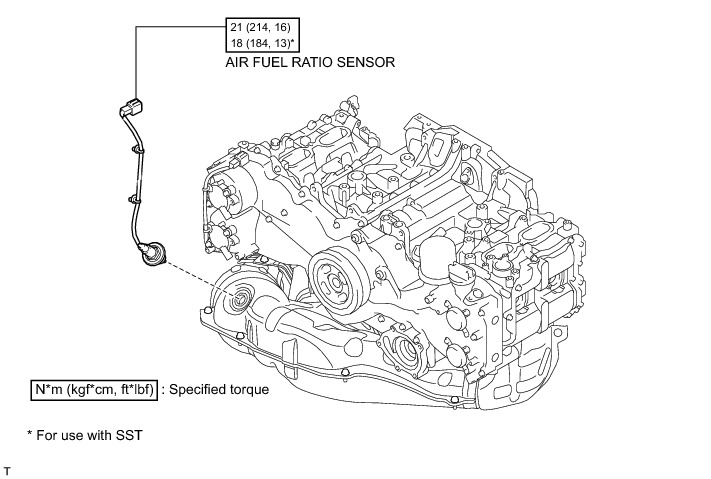 21 (214, 16)
18 (184, 13)*

AIR FUEL RATIO SENSOR

N*m (kgf*cm, ft*lbf) : Specified torque

* For use with SST

T