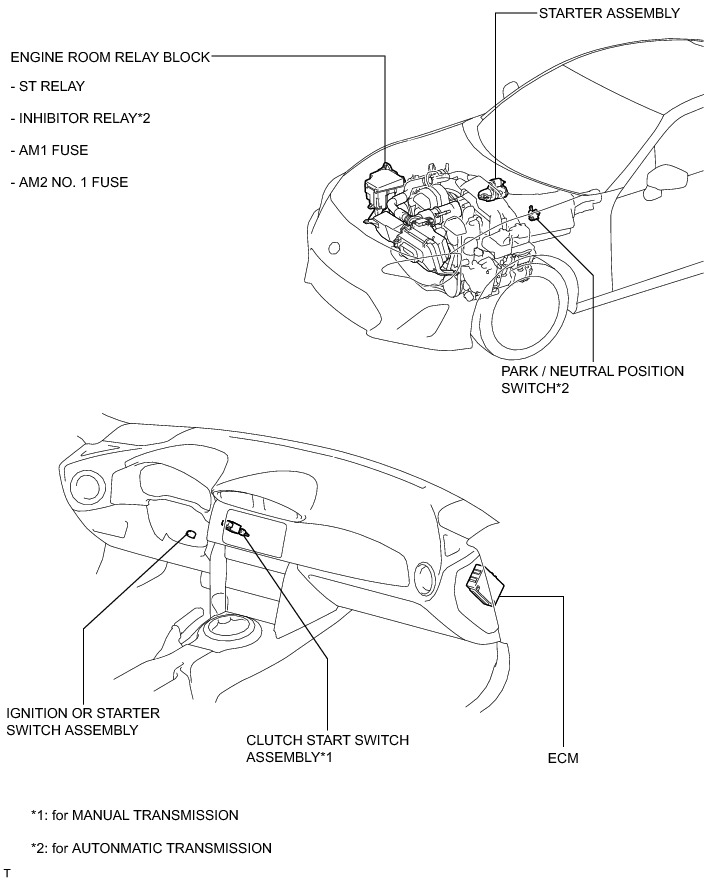 STARTER ASSEMBLY

ENGINE ROOM RELAY BLOCK

- ST RELAY

- INHIBITOR RELAY*2

- AM1 FUSE

- AM2 NO. 1 FUSE

PARK / NEUTRAL POSITION SWITCH*2

IGNITION OR STARTER SWITCH ASSEMBLY

CLUTCH START SWITCH ASSEMBLY*1

ECM

*1: for MANUAL TRANSMISSION

*2: for AUTONMATIC TRANSMISSION

T