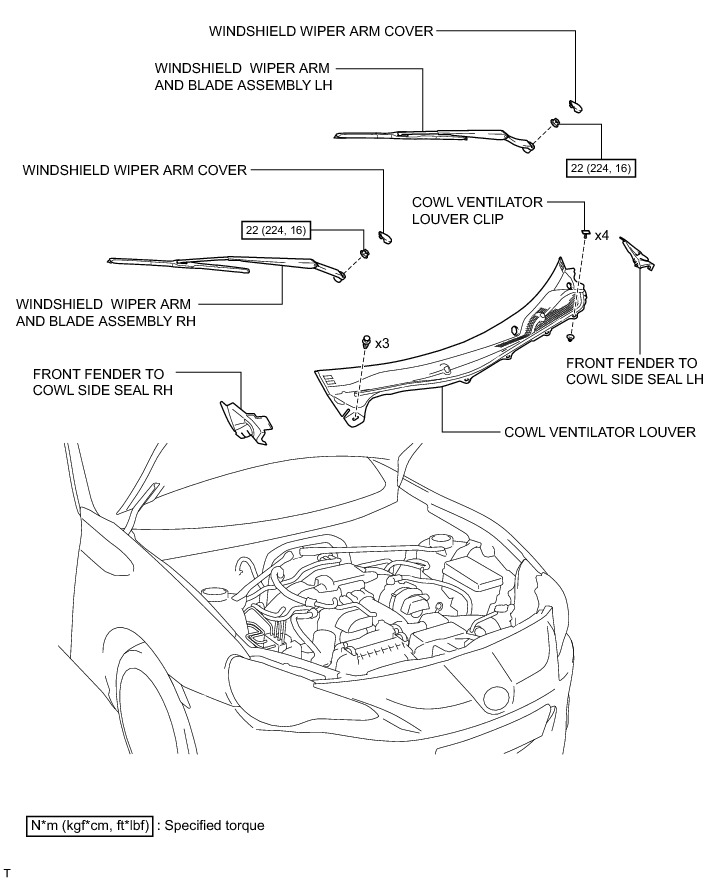 WINDSHIELD WIPER ARM COVER

WINDSHIELD WIPER ARM AND BLADE ASSEMBLY LH

22 (224, 16)

WINDSHIELD WIPER ARM COVER

COWL VENTILATOR LOUVER CLIP

22 (224, 16)

x4

WINDSHIELD WIPER ARM AND BLADE ASSEMBLY RH

x3

FRONT FENDER TO COWL SIDE SEAL LH

FRONT FENDER TO COWL SIDE SEAL RH

COWL VENTILATOR LOUVER

N*m (kgf*cm, ft*lbf) : Specified torque

T