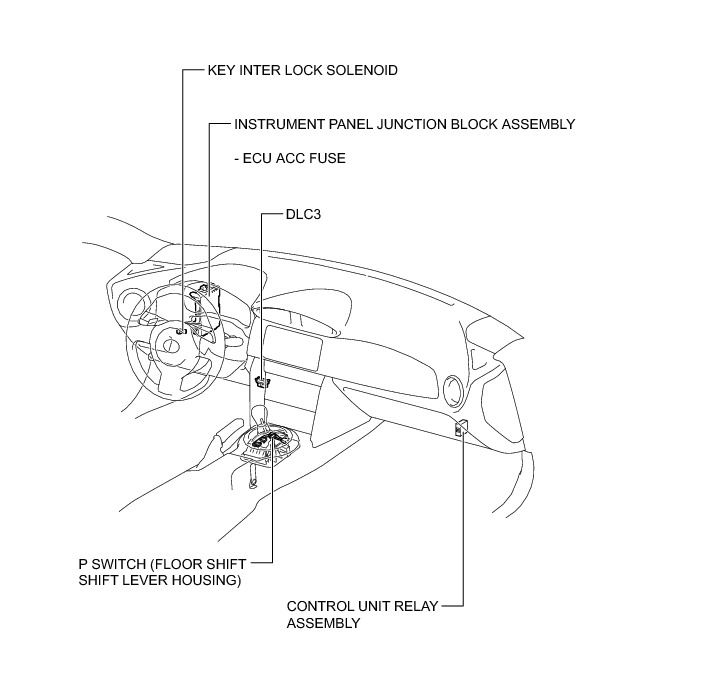 KEY INTER LOCK SOLENOID

INSTRUMENT PANEL JUNCTION BLOCK ASSEMBLY

- ECU ACC FUSE

DLC3

P SWITCH (FLOOR SHIFT SHIFT LEVER HOUSING)

CONTROL UNIT RELAY ASSEMBLY