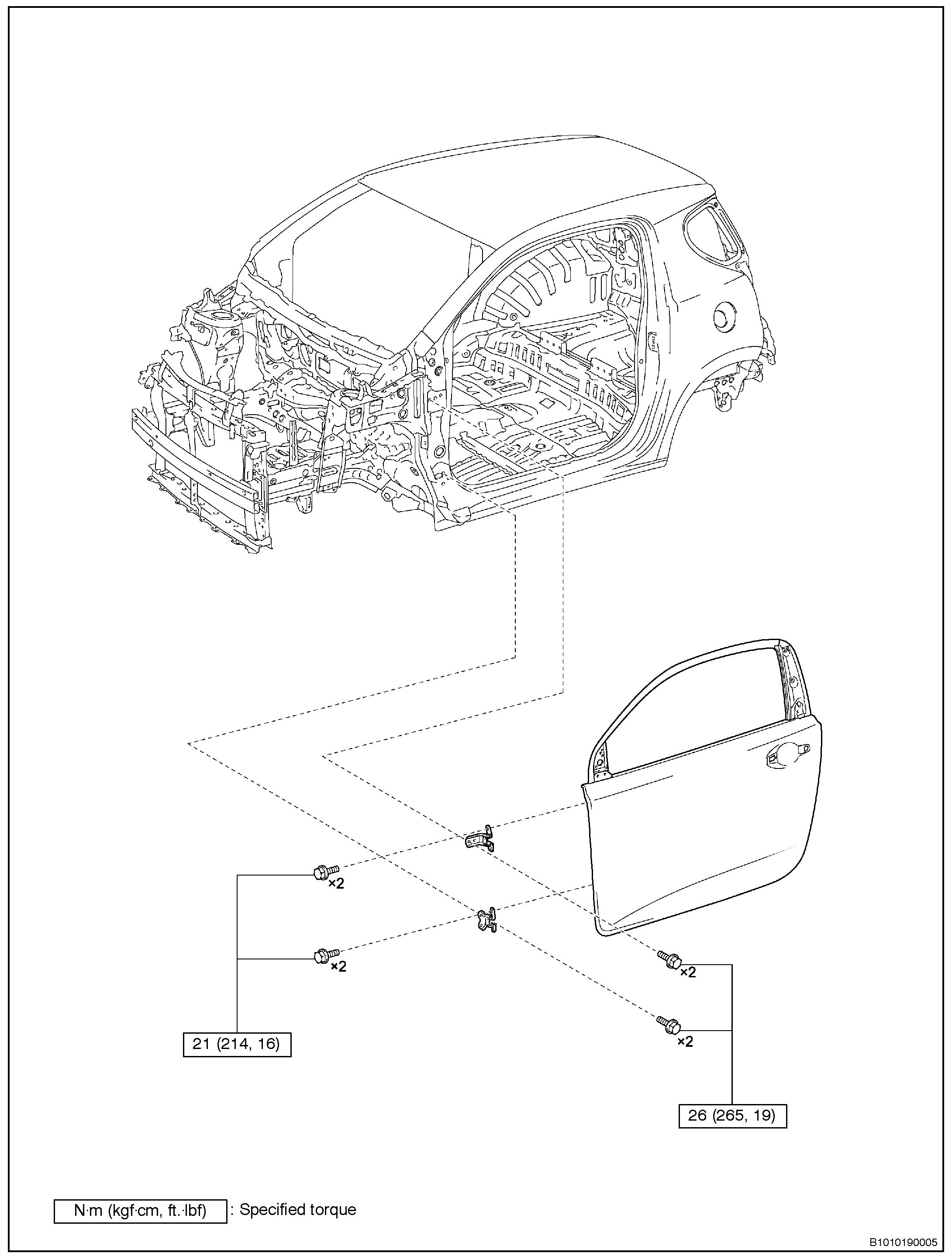 ×2

×2

×2

×2

21 (214, 16)

26 (265, 19)

N·m (kgf·cm, ft.·lbf) : Specified torque

B1010190005